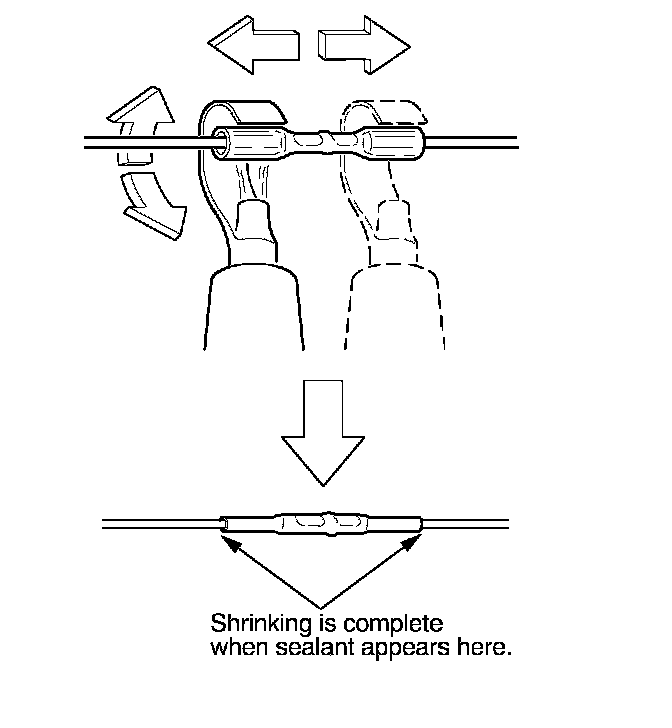 Shrinking is complete when sealant appears here.