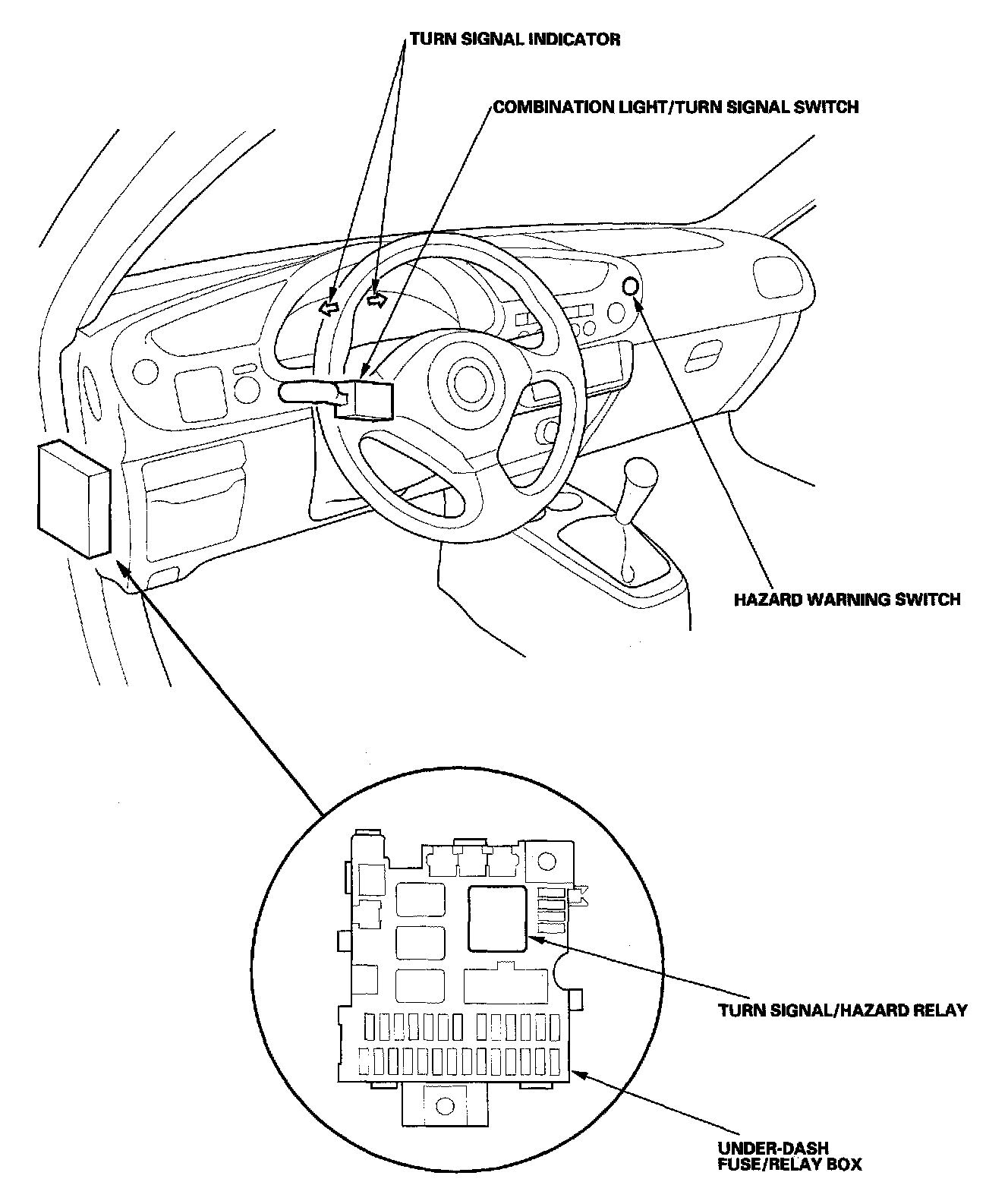 TURN SIGNAL INDICATOR

COMBINATION LIGHT/TURN SIGNAL SWITCH

HAZARD WARNING SWITCH

TURN SIGNAL/HAZARD RELAY

UNDER-DASH FUSE/RELAY BOX