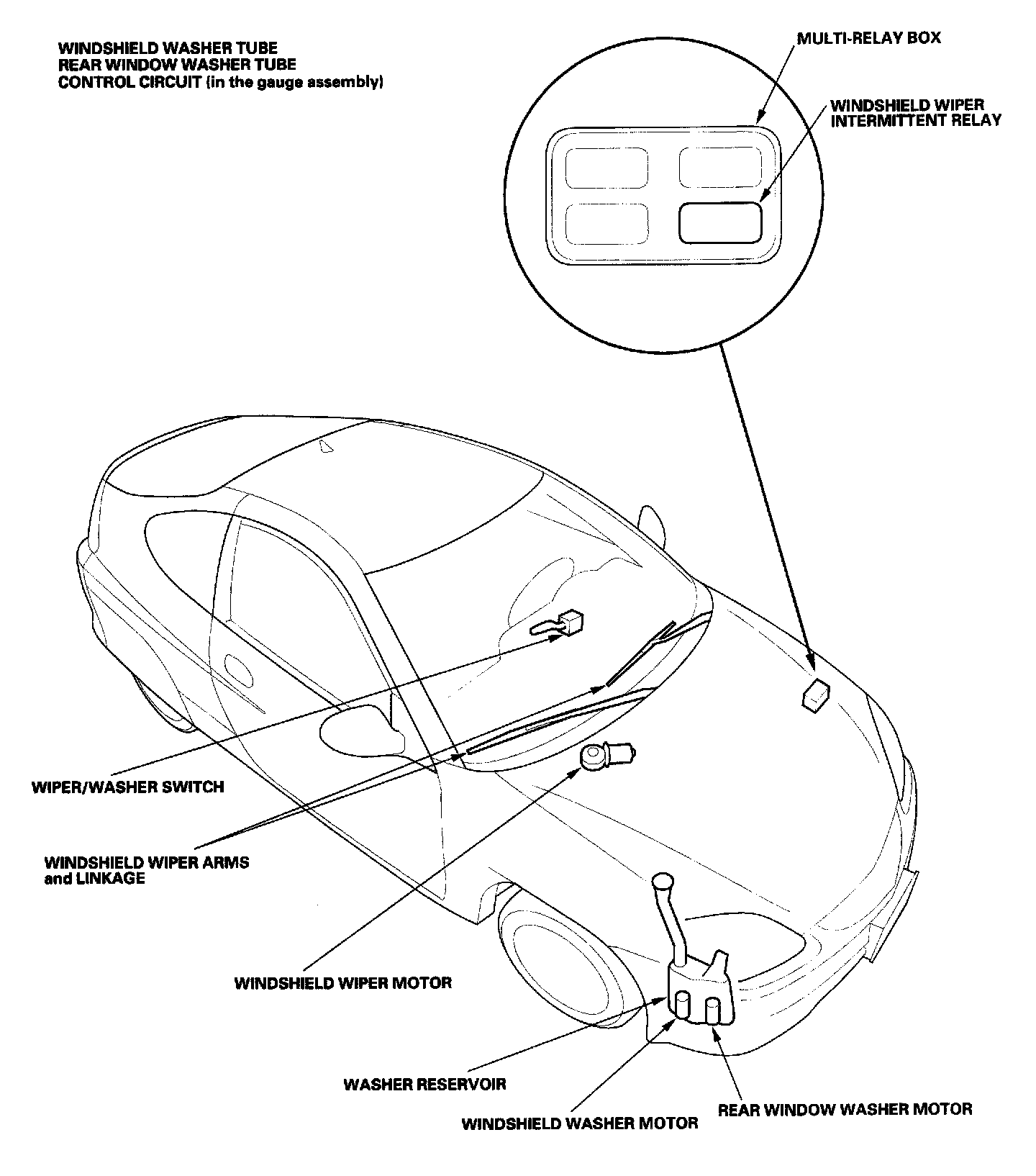 WINDSHIELD WASHER TUBE
REAR WINDOW WASHER TUBE
CONTROL CIRCUIT (in the gauge assembly)

MULTI-RELAY BOX

WINDSHIELD WIPER INTERMITTENT RELAY

WIPER/WASHER SWITCH

WINDSHIELD WIPER ARMS and LINKAGE

WINDSHIELD WIPER MOTOR

WASHER RESERVOIR

WINDSHIELD WASHER MOTOR

REAR WINDOW WASHER MOTOR