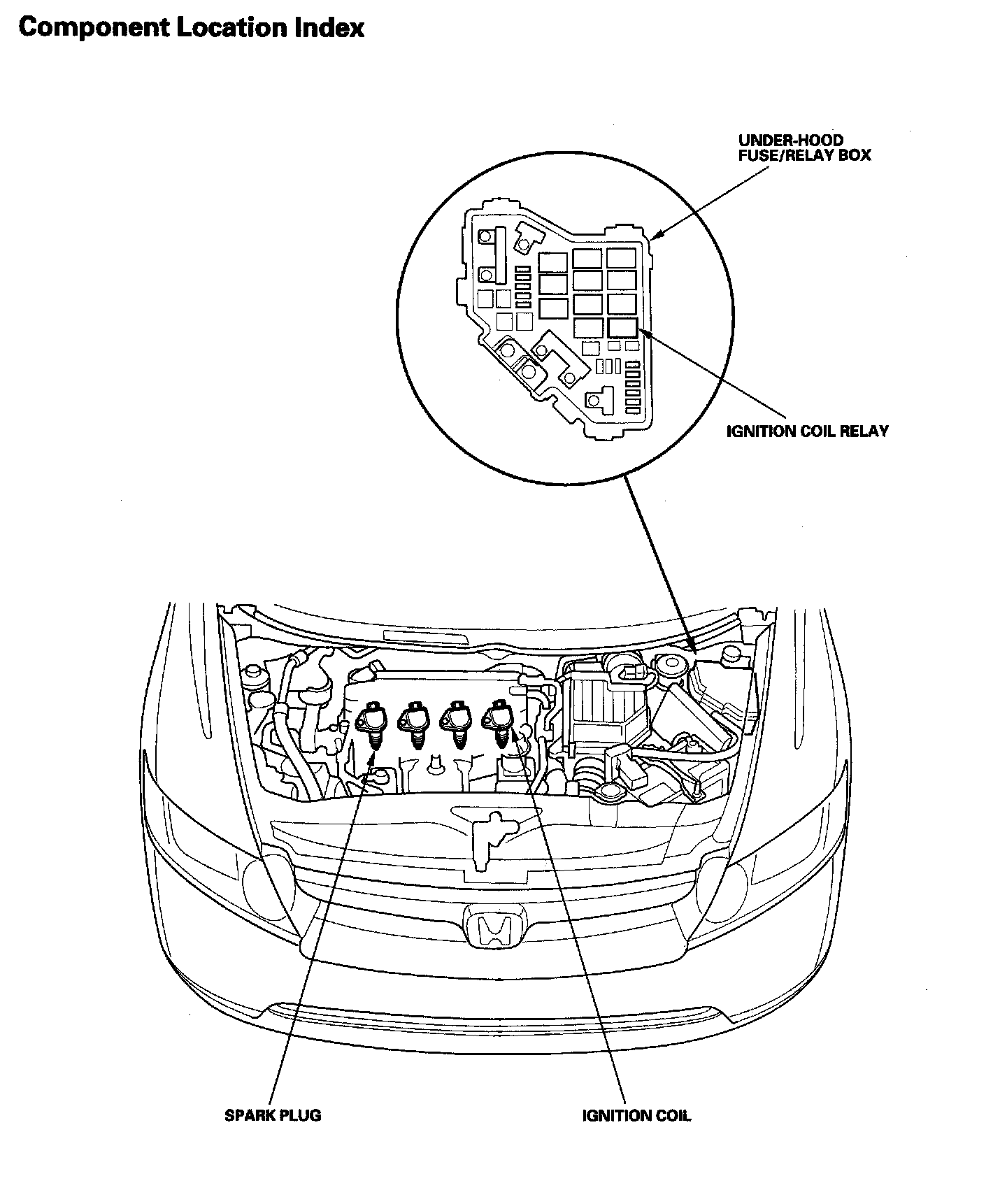 Component Location Index

UNDER-HOOD FUSE/RELAY BOX

IGNITION COIL RELAY

SPARK PLUG

IGNITION COIL