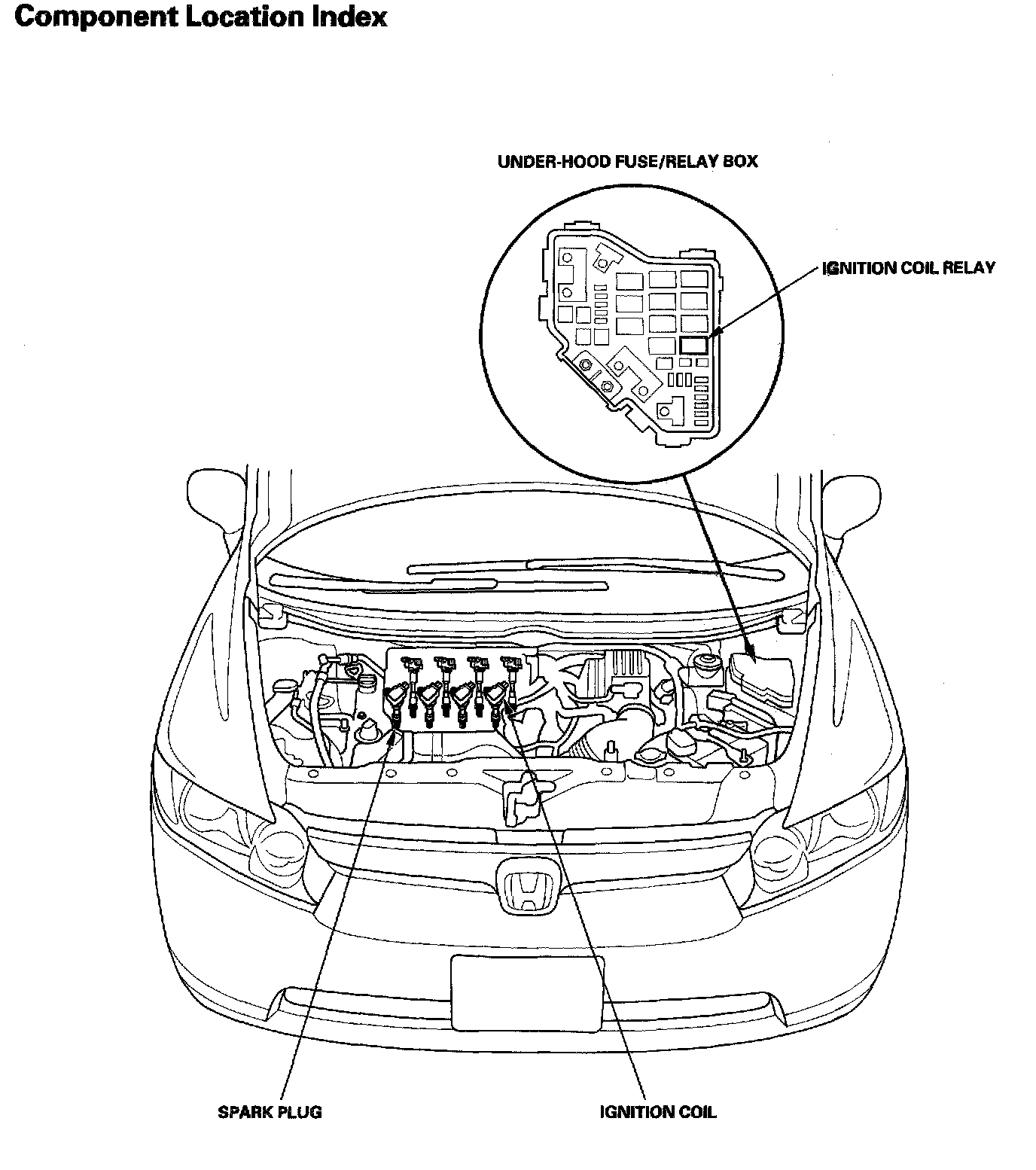 Component Location Index

UNDER-HOOD FUSE/RELAY BOX

IGNITION COIL RELAY

SPARK PLUG

IGNITION COIL