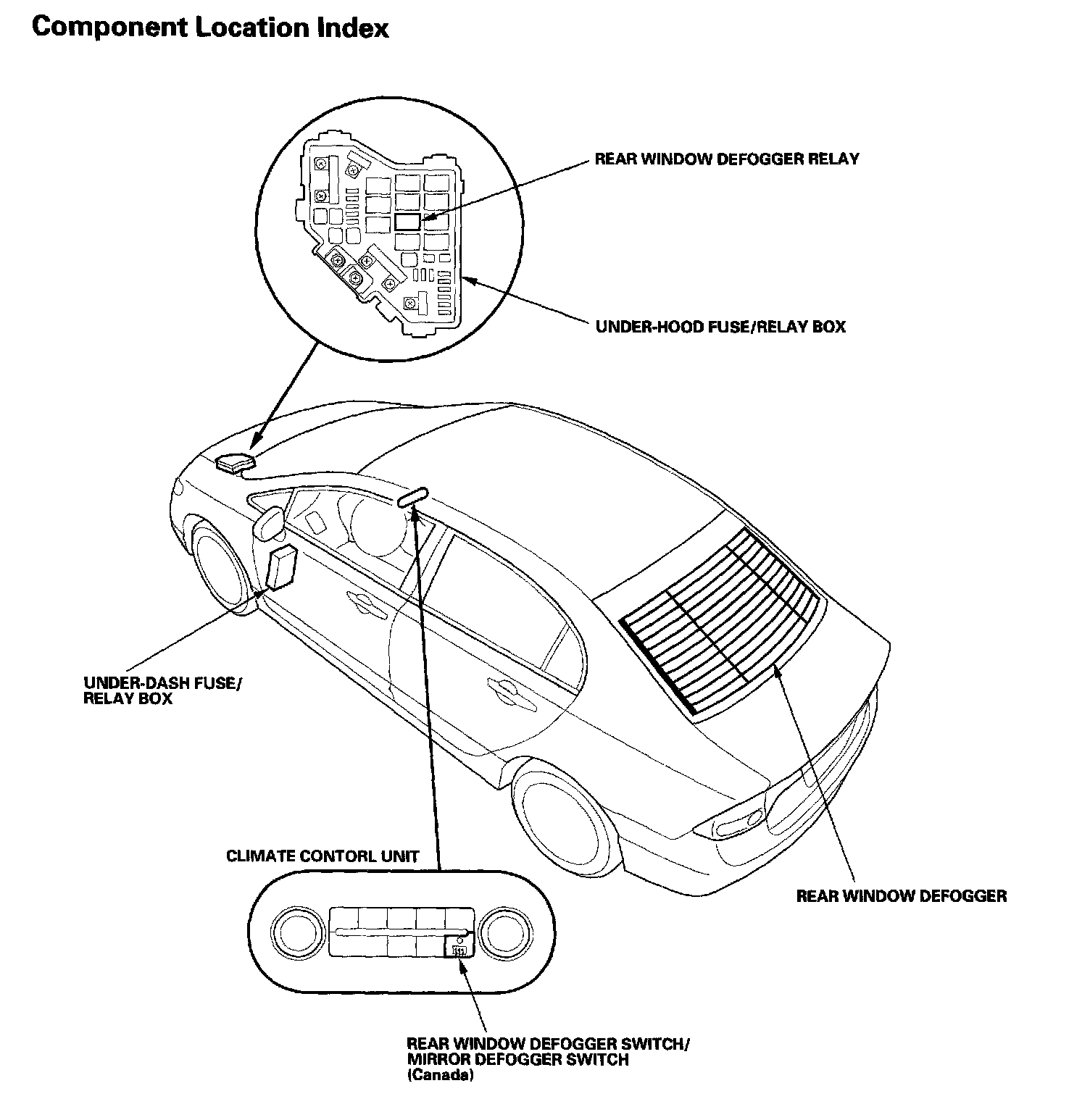 Component Location Index

REAR WINDOW DEFOGGER RELAY

UNDER-HOOD FUSE/RELAY BOX

UNDER-DASH FUSE/ RELAY BOX

CLIMATE CONTORL UNIT

REAR WINDOW DEFOGGER

REAR WINDOW DEFOGGER SWITCH/ MIRROR DEFOGGER SWITCH (Canada)