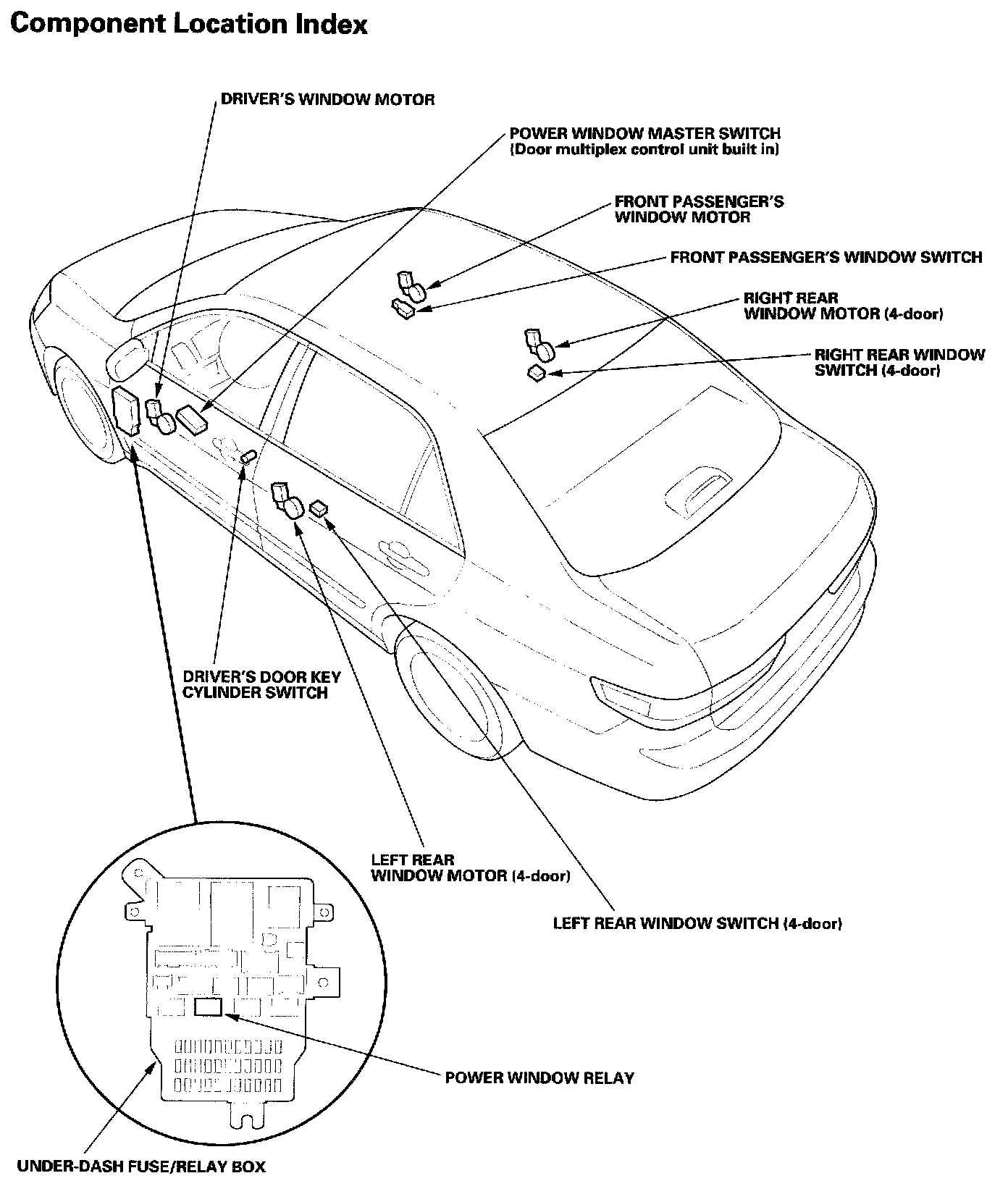 Component Location Index

DRIVER'S WINDOW MOTOR

POWER WINDOW MASTER SWITCH
(Door multiplex control unit built in)

FRONT PASSENGER'S WINDOW MOTOR

FRONT PASSENGER'S WINDOW SWITCH

RIGHT REAR WINDOW MOTOR (4-door)

RIGHT REAR WINDOW SWITCH (4-door)

DRIVER'S DOOR KEY CYLINDER SWITCH

LEFT REAR WINDOW MOTOR (4-door)

LEFT REAR WINDOW SWITCH (4-door)

POWER WINDOW RELAY

UNDER-DASH FUSE/RELAY BOX