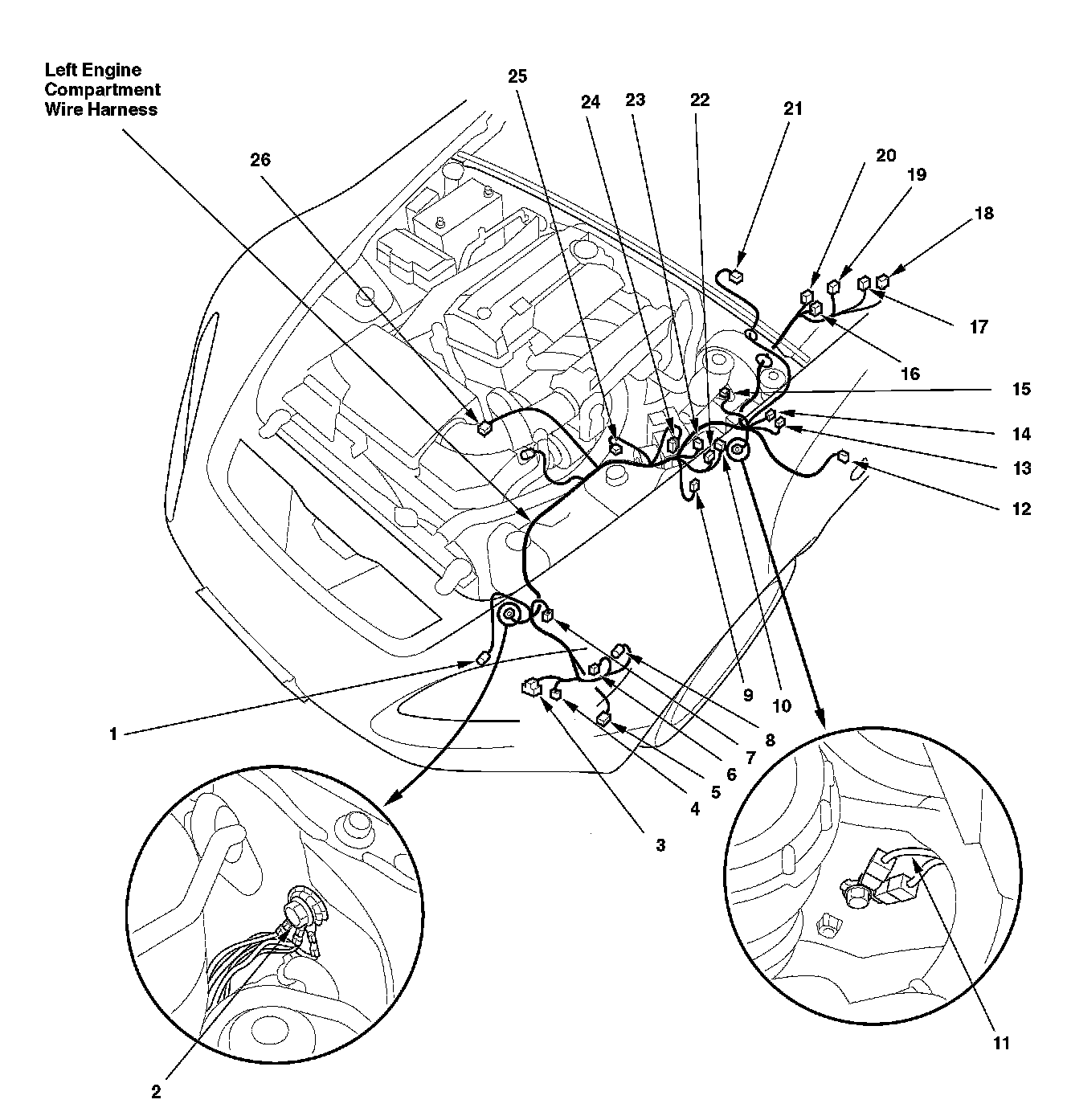 Left Engine Compartment Wire Harness

25

24

23

22

21

26

20

19

18

17

16

15

14

13

12

9

10

8

7

6

5

4

3

1

2

11