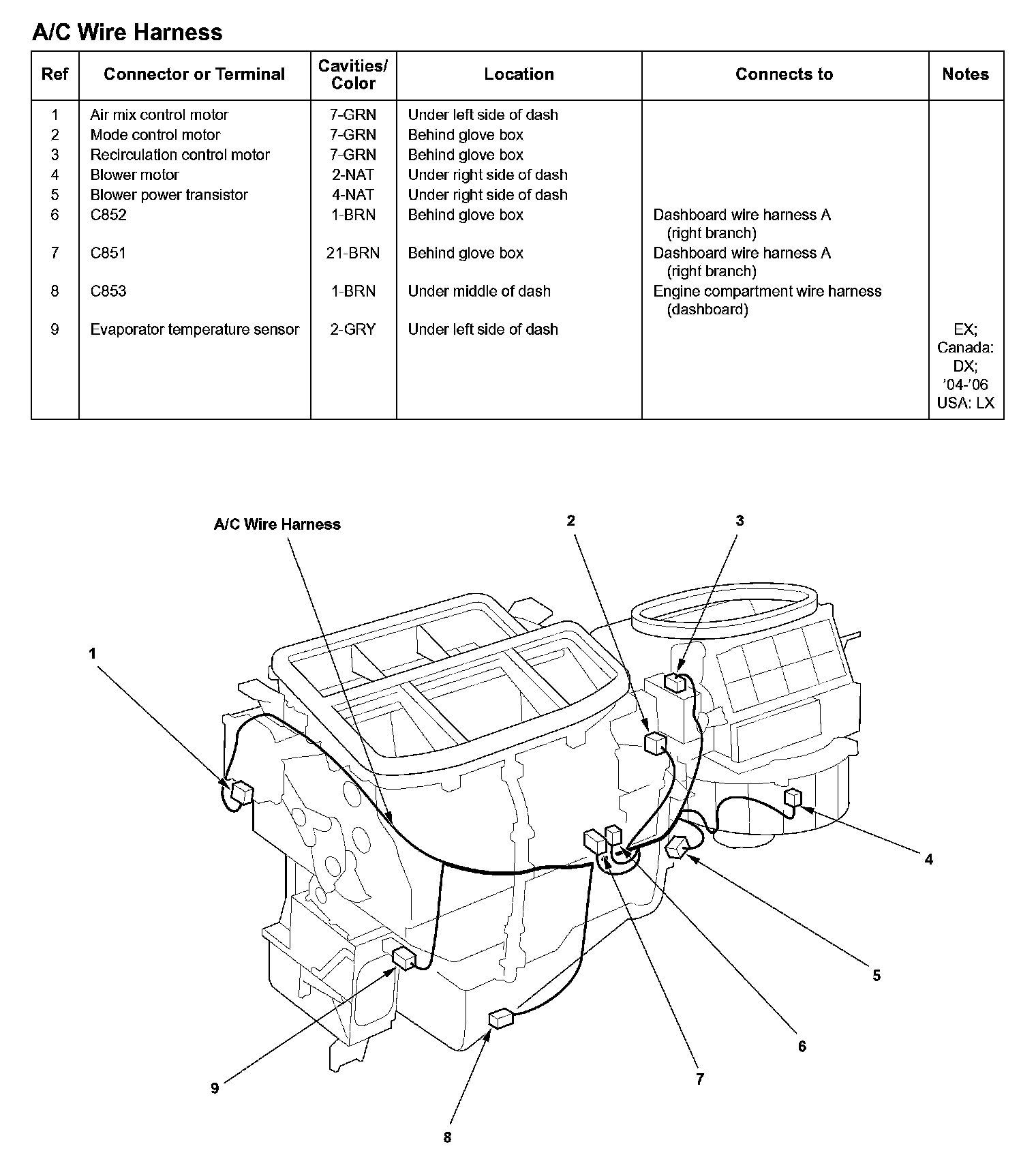 A/C Wire Harness

| Ref | Connector or Terminal | Cavities/ Color | Location | Connects to | Notes |
|---|---|---|---|---|---|
| 1 | Air mix control motor | 7-GRN | Under left side of dash | | |
| 2 | Mode control motor | 7-GRN | Behind glove box | | |
| 3 | Recirculation control motor | 7-GRN | Behind glove box | | |
| 4 | Blower motor | 2-NAT | Under right side of dash | | |
| 5 | Blower power transistor | 4-NAT | Under right side of dash | | |
| 6 | C852 | 1-BRN | Behind glove box | Dashboard wire harness A (right branch) | |
| 7 | C851 | 21-BRN | Behind glove box | Dashboard wire harness A (right branch) | |
| 8 | C853 | 1-BRN | Under middle of dash | Engine compartment wire harness (dashboard) | |
| 9 | Evaporator temperature sensor | 2-GRY | Under left side of dash | | EX; Canada: DX; '04-'06 USA: LX |

A/C Wire Harness
2
3
1
4
5
6
7
8
9