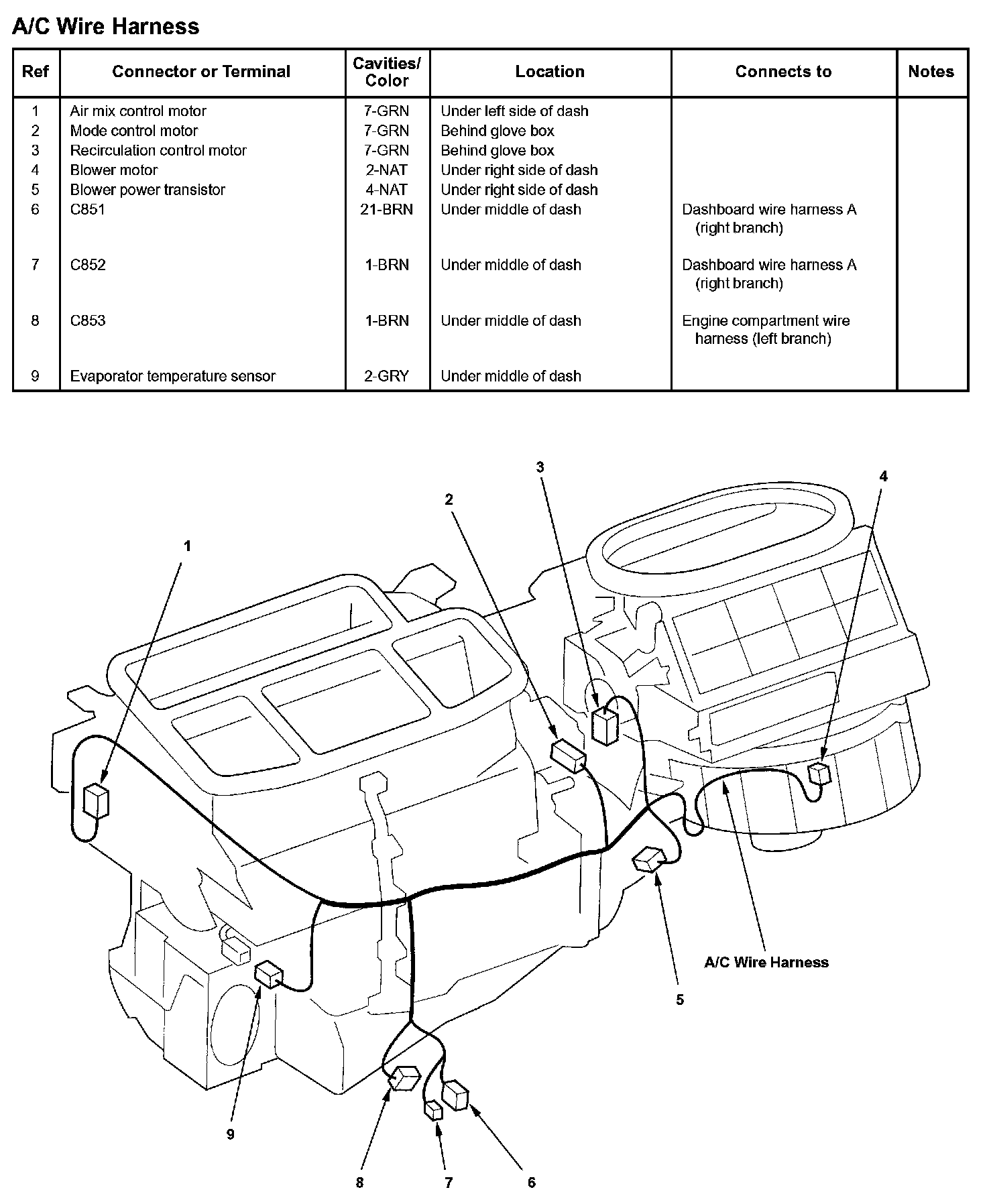 A/C Wire Harness

| Ref | Connector or Terminal | Cavities/ Color | Location | Connects to | Notes |
|---|---|---|---|---|---|
| 1 | Air mix control motor | 7-GRN | Under left side of dash | | |
| 2 | Mode control motor | 7-GRN | Behind glove box | | |
| 3 | Recirculation control motor | 7-GRN | Behind glove box | | |
| 4 | Blower motor | 2-NAT | Under right side of dash | | |
| 5 | Blower power transistor | 4-NAT | Under right side of dash | | |
| 6 | C851 | 21-BRN | Under middle of dash | Dashboard wire harness A (right branch) | |
| 7 | C852 | 1-BRN | Under middle of dash | Dashboard wire harness A (right branch) | |
| 8 | C853 | 1-BRN | Under middle of dash | Engine compartment wire harness (left branch) | |
| 9 | Evaporator temperature sensor | 2-GRY | Under middle of dash | | |

3
4
2
1
A/C Wire Harness
5
9
8
7
6