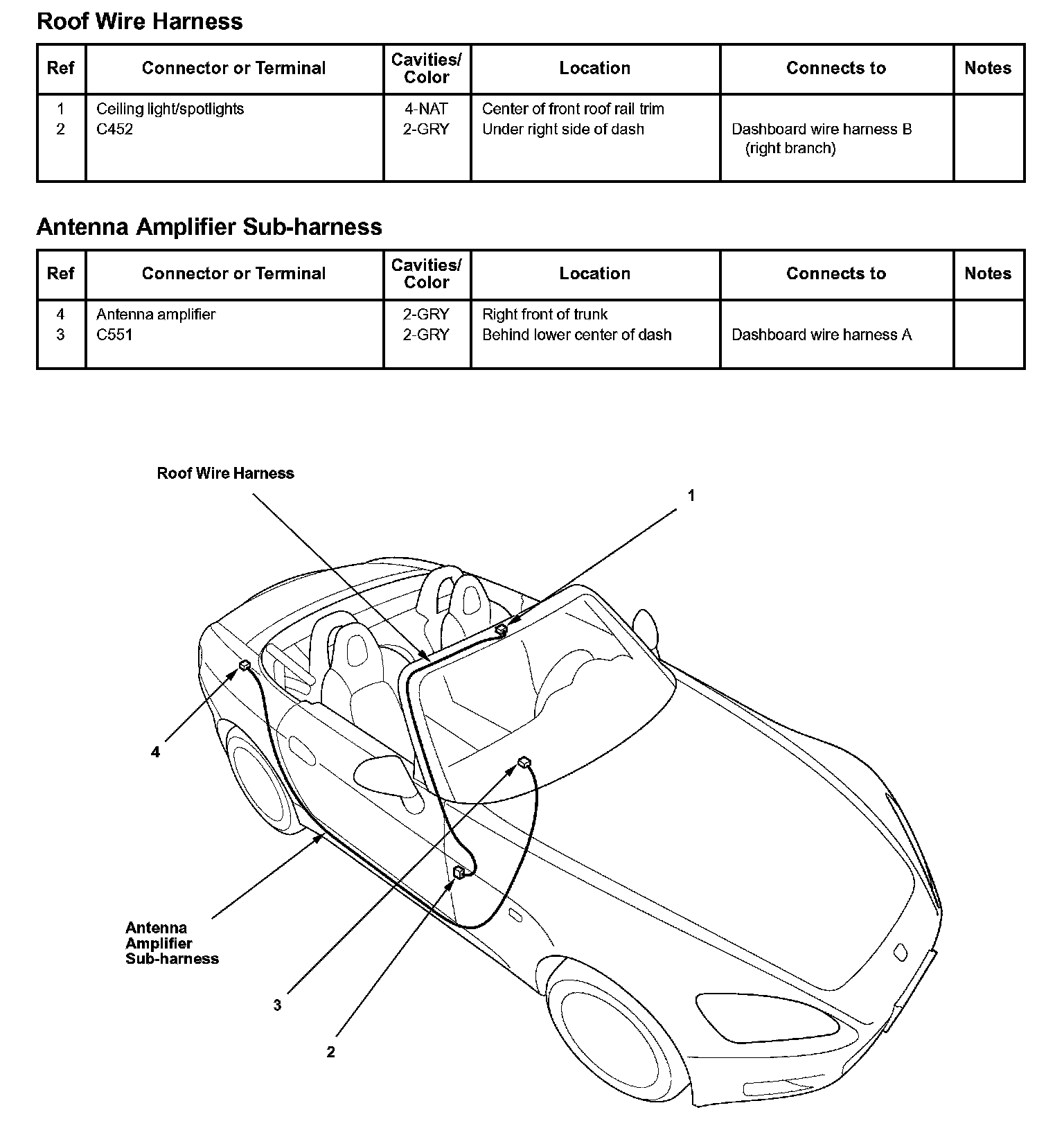 Roof Wire Harness

| Ref | Connector or Terminal | Cavities/ Color | Location | Connects to | Notes |
|---|---|---|---|---|---|
| 1 | Ceiling light/spotlights | 4-NAT | Center of front roof rail trim | | |
| 2 | C452 | 2-GRY | Under right side of dash | Dashboard wire harness B (right branch) | |

Antenna Amplifier Sub-harness

| Ref | Connector or Terminal | Cavities/ Color | Location | Connects to | Notes |
|---|---|---|---|---|---|
| 4 | Antenna amplifier | 2-GRY | Right front of trunk | | |
| 3 | C551 | 2-GRY | Behind lower center of dash | Dashboard wire harness A | |

Roof Wire Harness

1

4

Antenna Amplifier Sub-harness

3

2