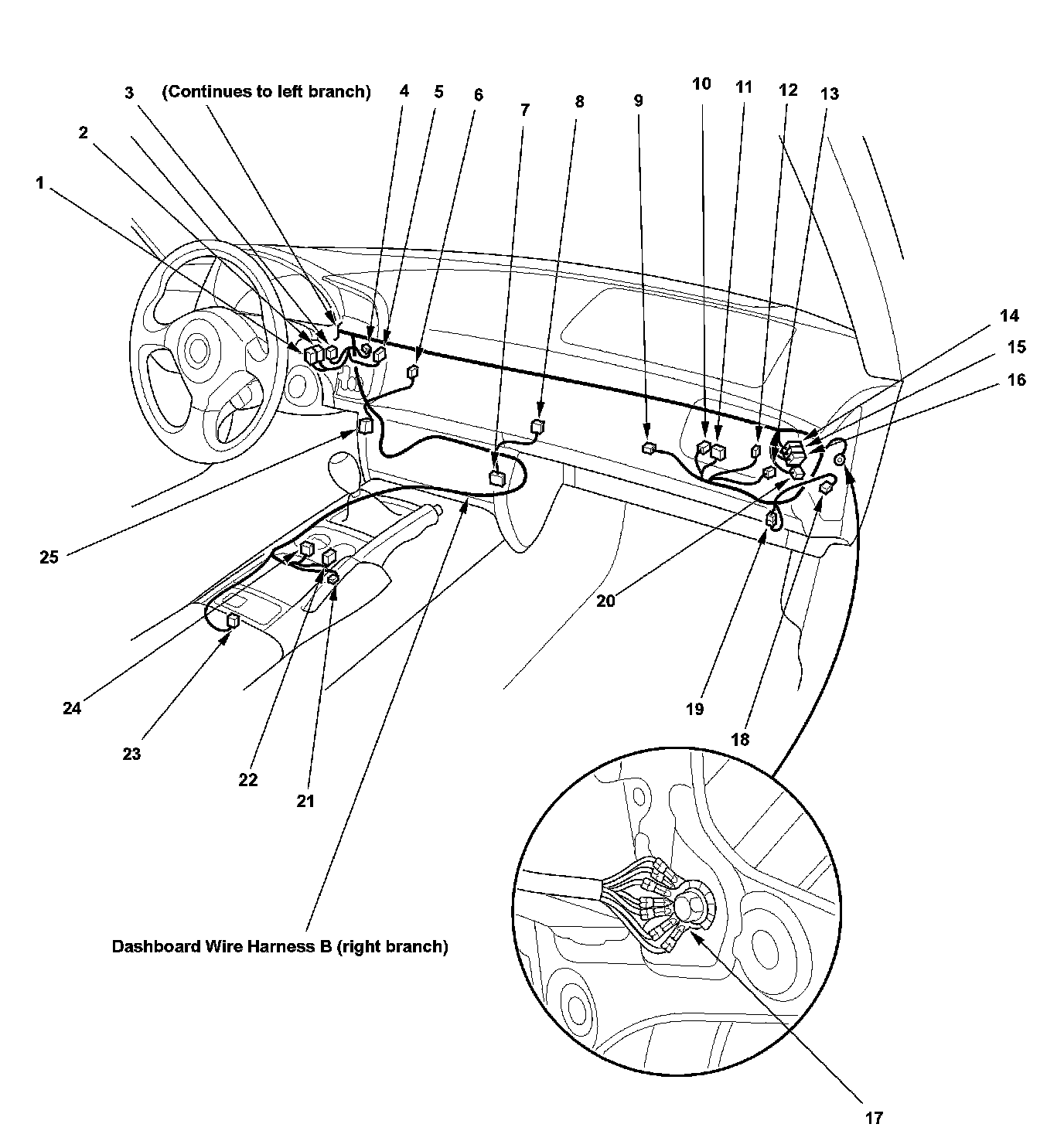 3 (Continues to left branch) 4 5 6 7 8 9 10 11 12 13

2

1

14

15

16

25

20

24

23

22

21

19

18

Dashboard Wire Harness B (right branch)

17