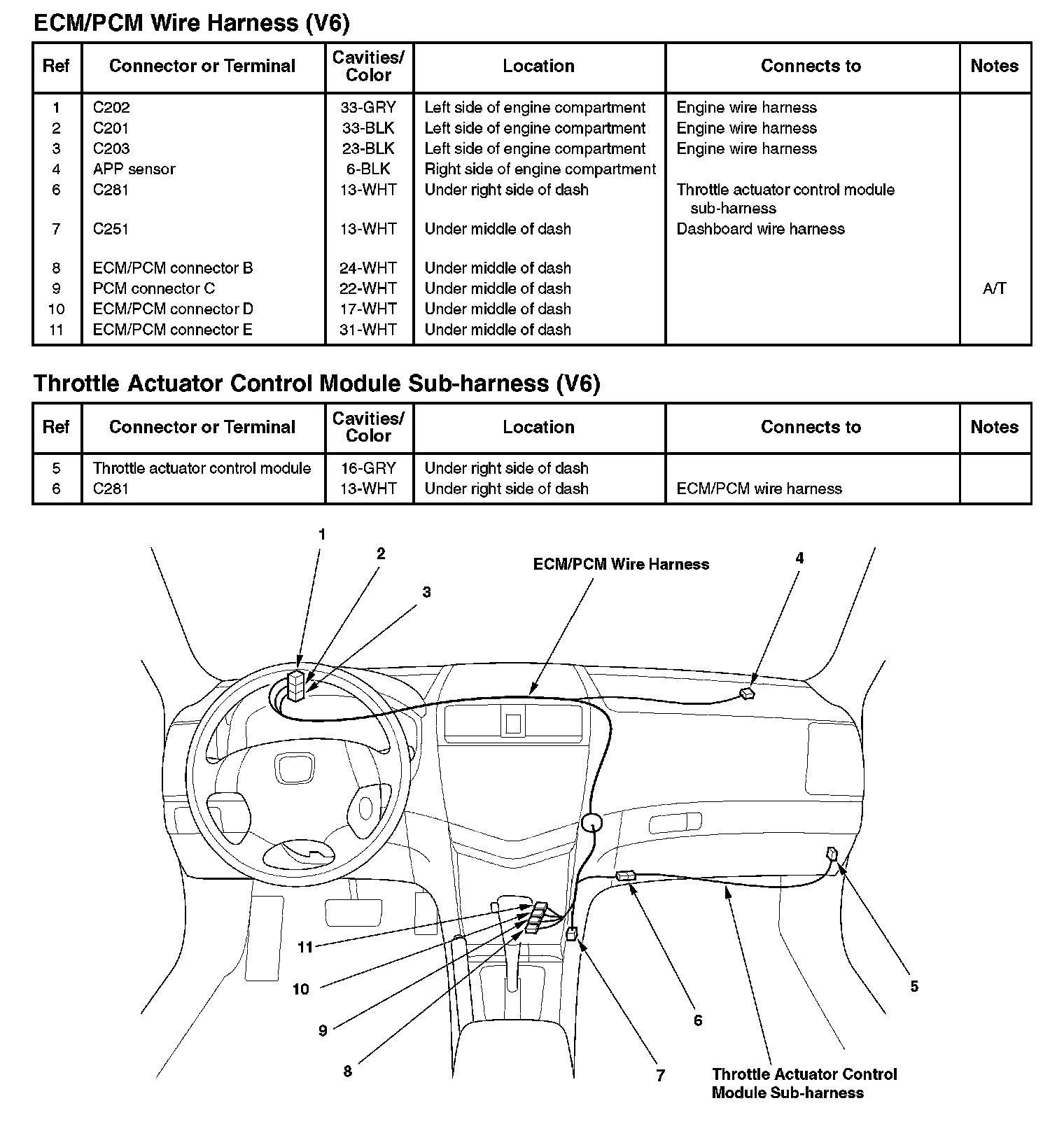 ECM/PCM Wire Harness (V6)

| Ref | Connector or Terminal | Cavities/ Color | Location | Connects to | Notes |
|---|---|---|---|---|---|
| 1 | C202 | 33-GRY | Left side of engine compartment | Engine wire harness | |
| 2 | C201 | 33-BLK | Left side of engine compartment | Engine wire harness | |
| 3 | C203 | 23-BLK | Left side of engine compartment | Engine wire harness | |
| 4 | APP sensor | 6-BLK | Right side of engine compartment | | |
| 6 | C281 | 13-WHT | Under right side of dash | Throttle actuator control module sub-harness | |
| 7 | C251 | 13-WHT | Under middle of dash | Dashboard wire harness | |
| 8 | ECM/PCM connector B | 24-WHT | Under middle of dash | | |
| 9 | PCM connector C | 22-WHT | Under middle of dash | | A/T |
| 10 | ECM/PCM connector D | 17-WHT | Under middle of dash | | |
| 11 | ECM/PCM connector E | 31-WHT | Under middle of dash | | |

Throttle Actuator Control Module Sub-harness (V6)

| Ref | Connector or Terminal | Cavities/ Color | Location | Connects to | Notes |
|---|---|---|---|---|---|
| 5 | Throttle actuator control module | 16-GRY | Under right side of dash | | |
| 6 | C281 | 13-WHT | Under right side of dash | ECM/PCM wire harness | |

1
2
3
ECM/PCM Wire Harness
4
11
10
9
8
7
6
5
Throttle Actuator Control Module Sub-harness