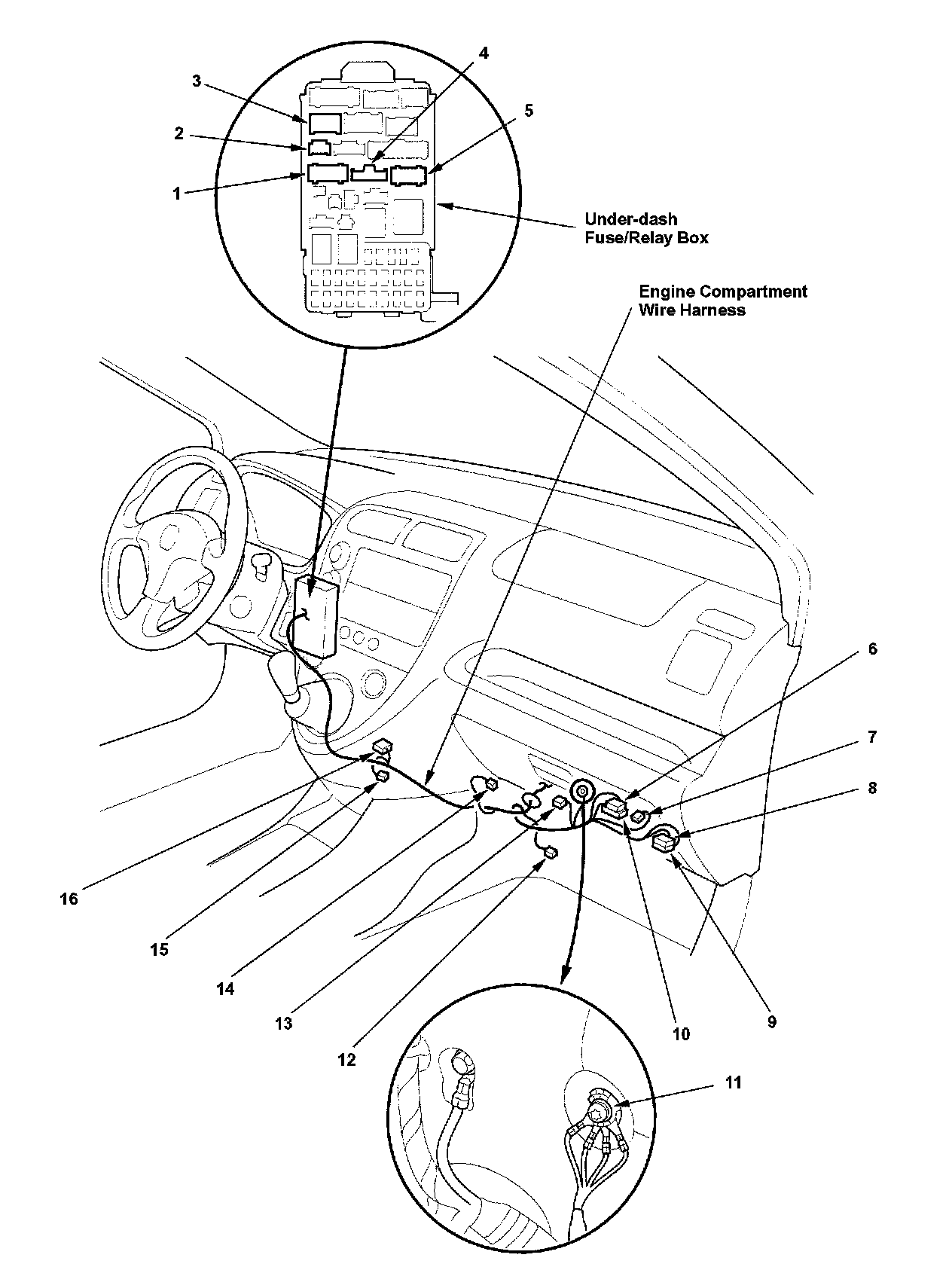 4
3
5
2
1
Under-dash Fuse/Relay Box
Engine Compartment Wire Harness
6
7
8
16
15
14
13
12
10
9
11