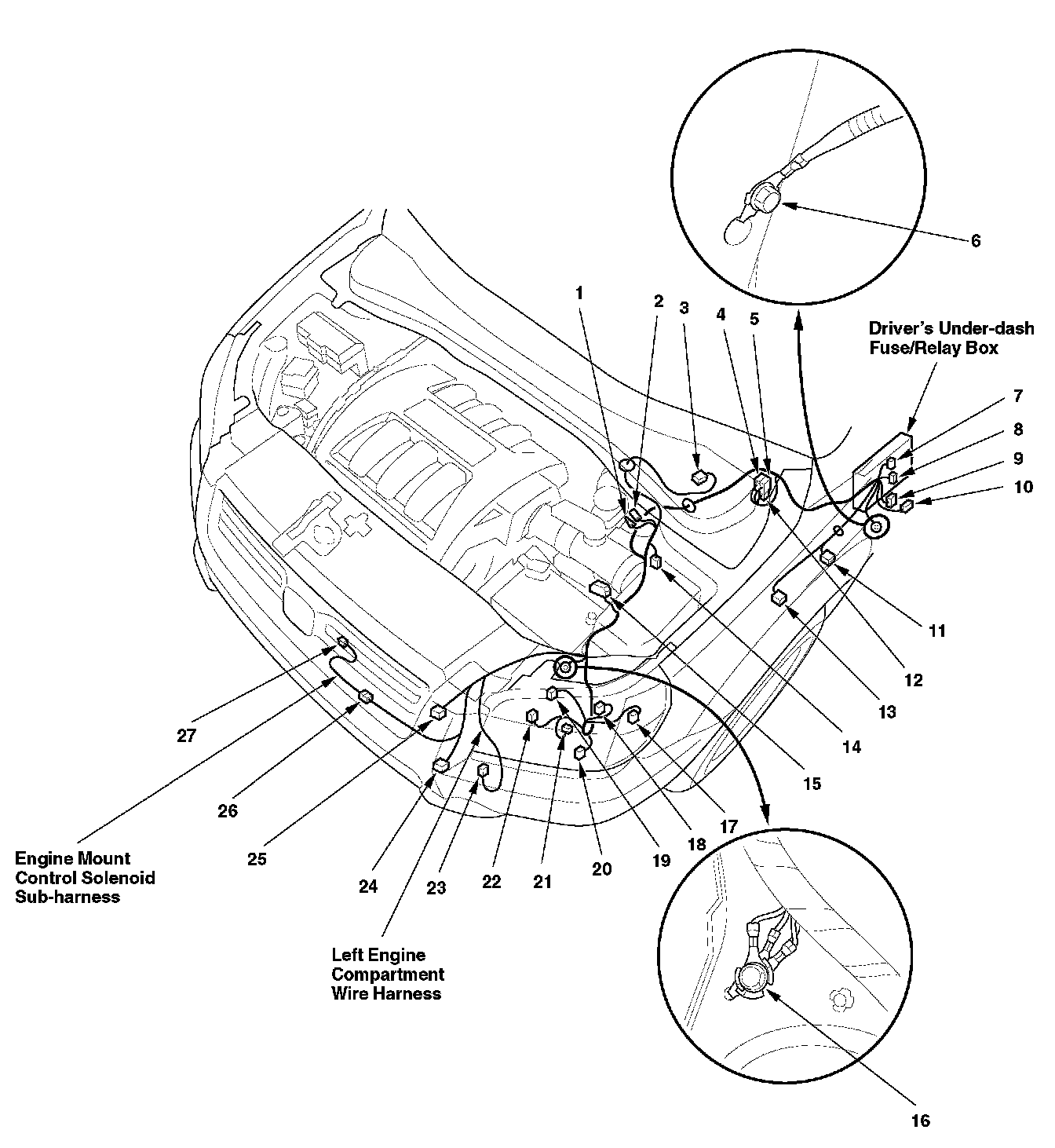 6

1
2
3
4
5

Driver's Under-dash Fuse/Relay Box

7
8
9
10

11
12
13
14
15

27
26
25
24
23
22
21
20
19
18
17

Engine Mount Control Solenoid Sub-harness

Left Engine Compartment Wire Harness

16