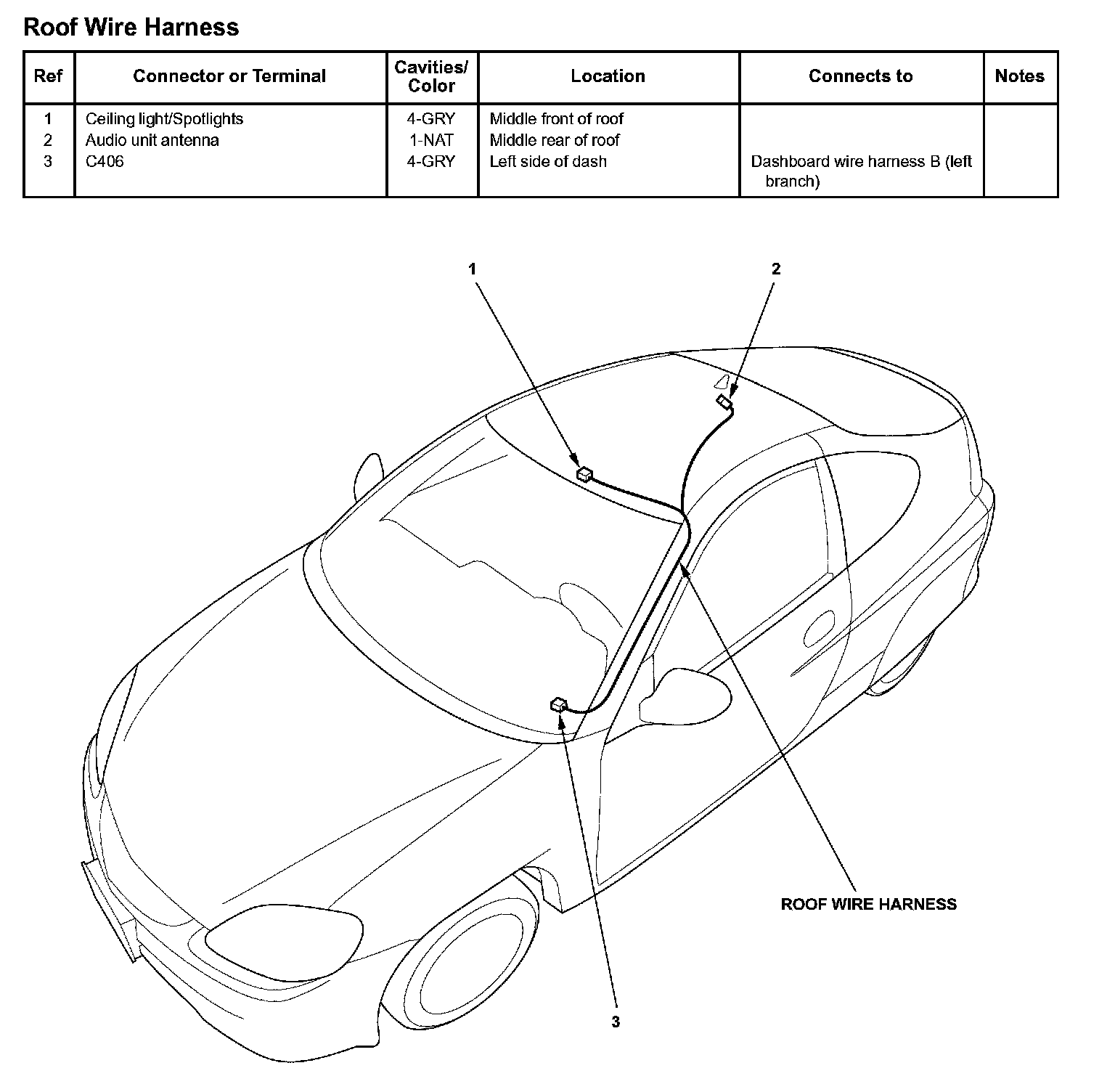 Roof Wire Harness

| Ref | Connector or Terminal | Cavities/ Color | Location | Connects to | Notes |
|---|---|---|---|---|---|
| 1 | Ceiling light/Spotlights | 4-GRY | Middle front of roof | | |
| 2 | Audio unit antenna | 1-NAT | Middle rear of roof | | |
| 3 | C406 | 4-GRY | Left side of dash | Dashboard wire harness B (left branch) | |

1

2

ROOF WIRE HARNESS

3