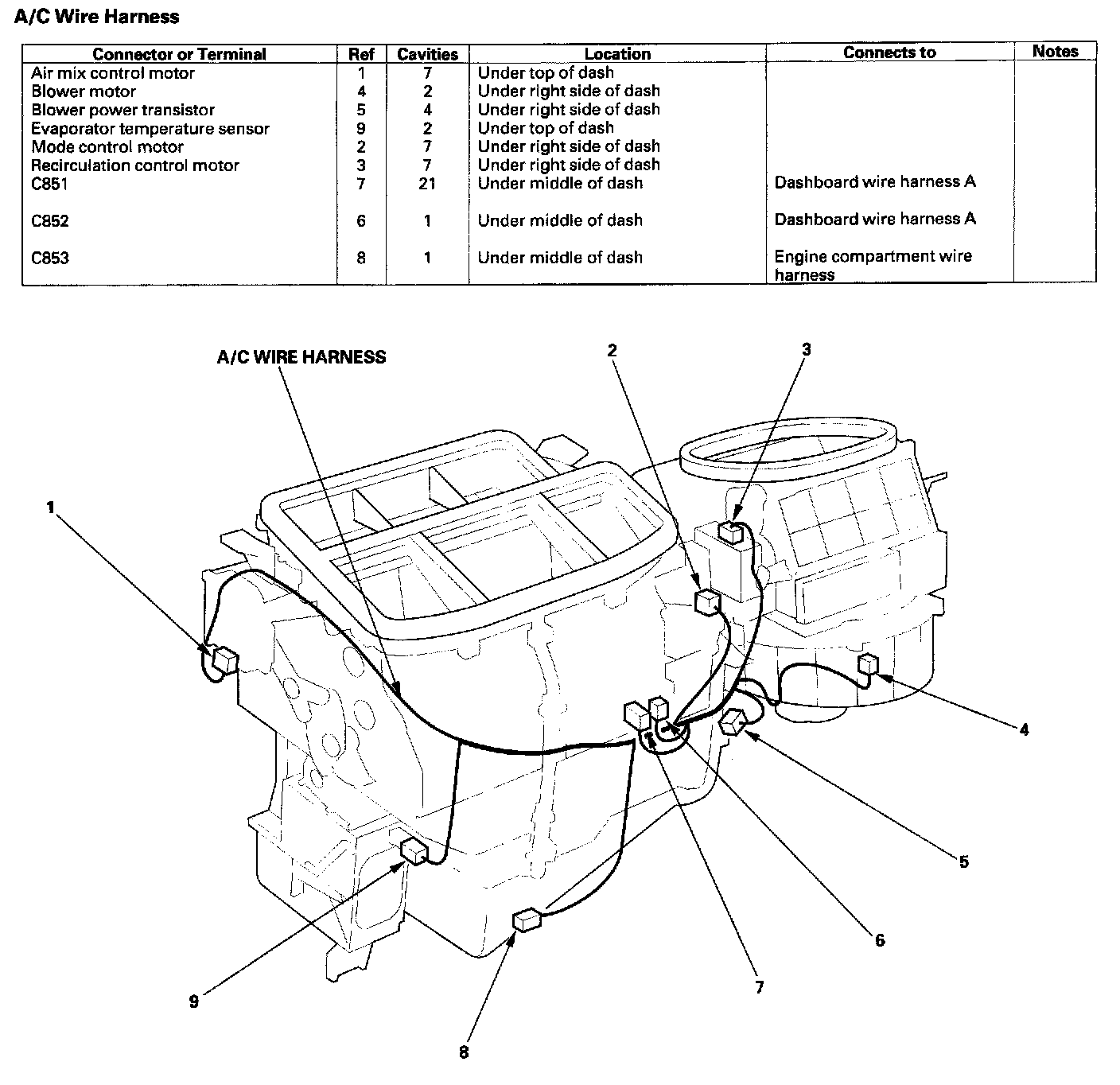 A/C Wire Harness

| Connector or Terminal | Ref | Cavities | Location | Connects to | Notes |
|---|---|---|---|---|---|
| Air mix control motor | 1 | 7 | Under top of dash | | |
| Blower motor | 4 | 2 | Under right side of dash | | |
| Blower power transistor | 5 | 4 | Under right side of dash | | |
| Evaporator temperature sensor | 9 | 2 | Under top of dash | | |
| Mode control motor | 2 | 7 | Under right side of dash | | |
| Recirculation control motor | 3 | 7 | Under right side of dash | | |
| C851 | 7 | 21 | Under middle of dash | Dashboard wire harness A | |
| C852 | 6 | 1 | Under middle of dash | Dashboard wire harness A | |
| C853 | 8 | 1 | Under middle of dash | Engine compartment wire harness | |

A/C WIRE HARNESS

2

3

1

4

5

6

7

9

8