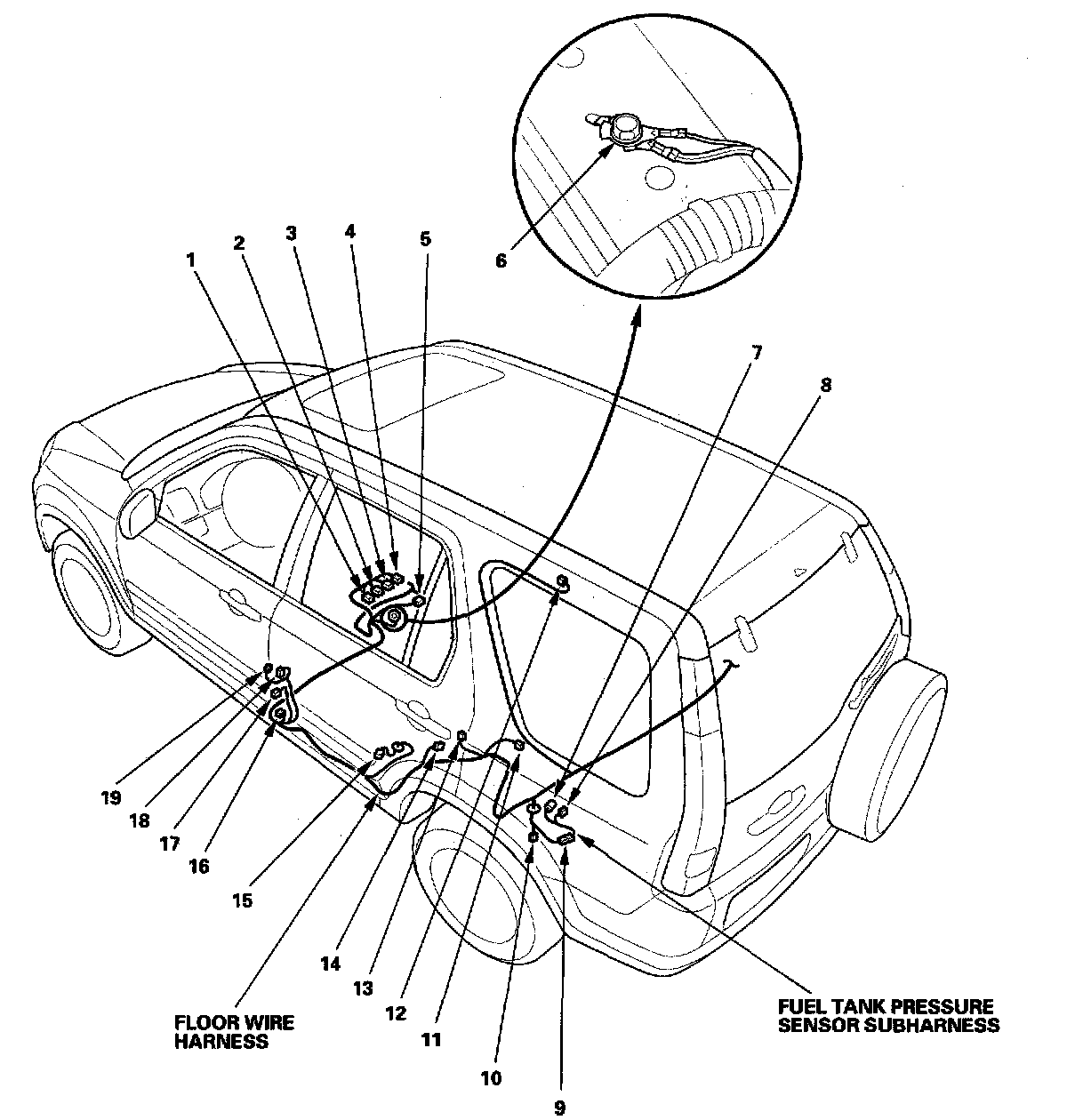 1
2
3
4
5
6
7
8
19
18
17
16
15
14
13
12
11
10
9

FLOOR WIRE HARNESS

FUEL TANK PRESSURE SENSOR SUBHARNESS