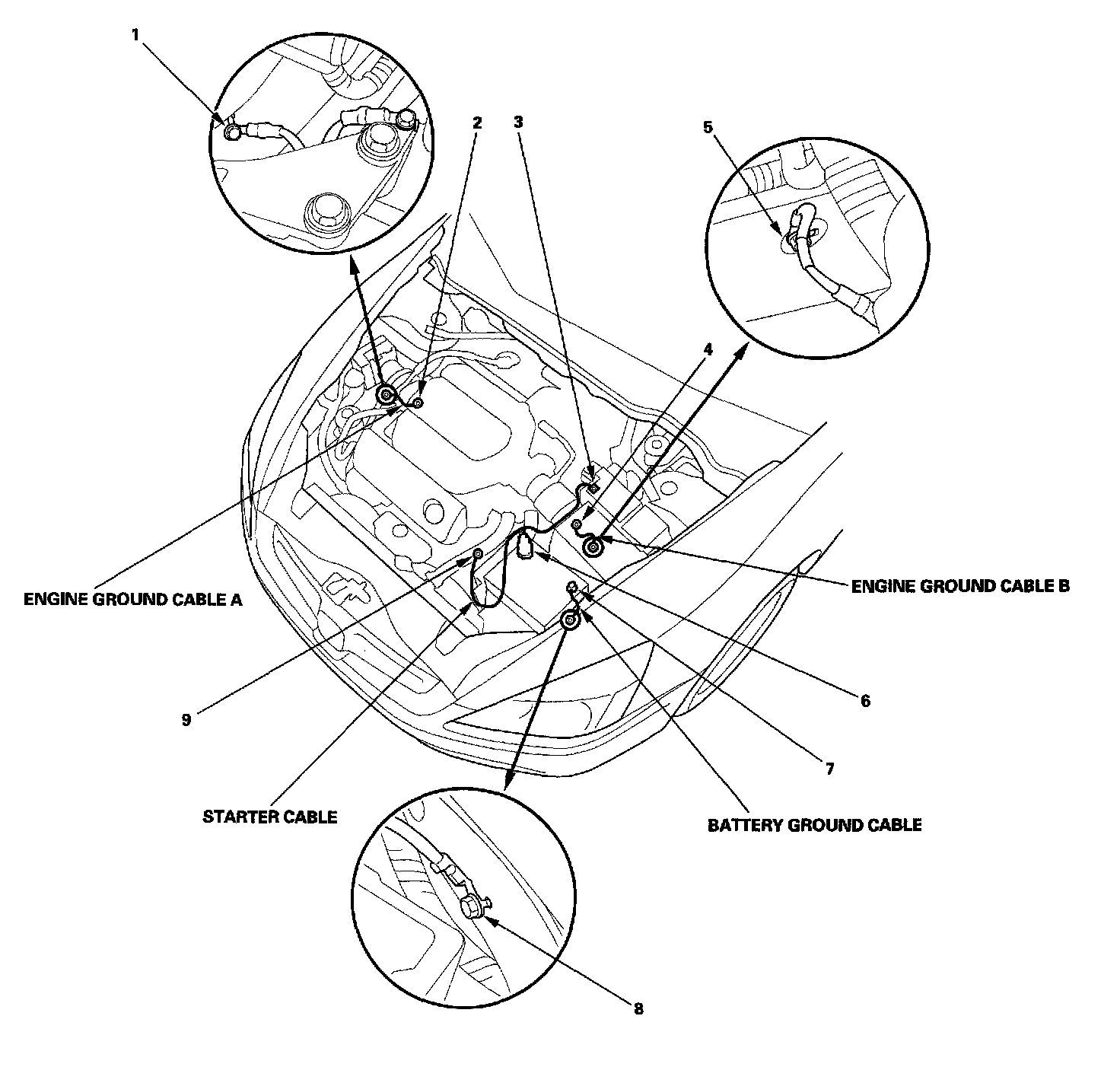 1

2

3

5

4

ENGINE GROUND CABLE A

ENGINE GROUND CABLE B

9

6

7

STARTER CABLE

BATTERY GROUND CABLE

8