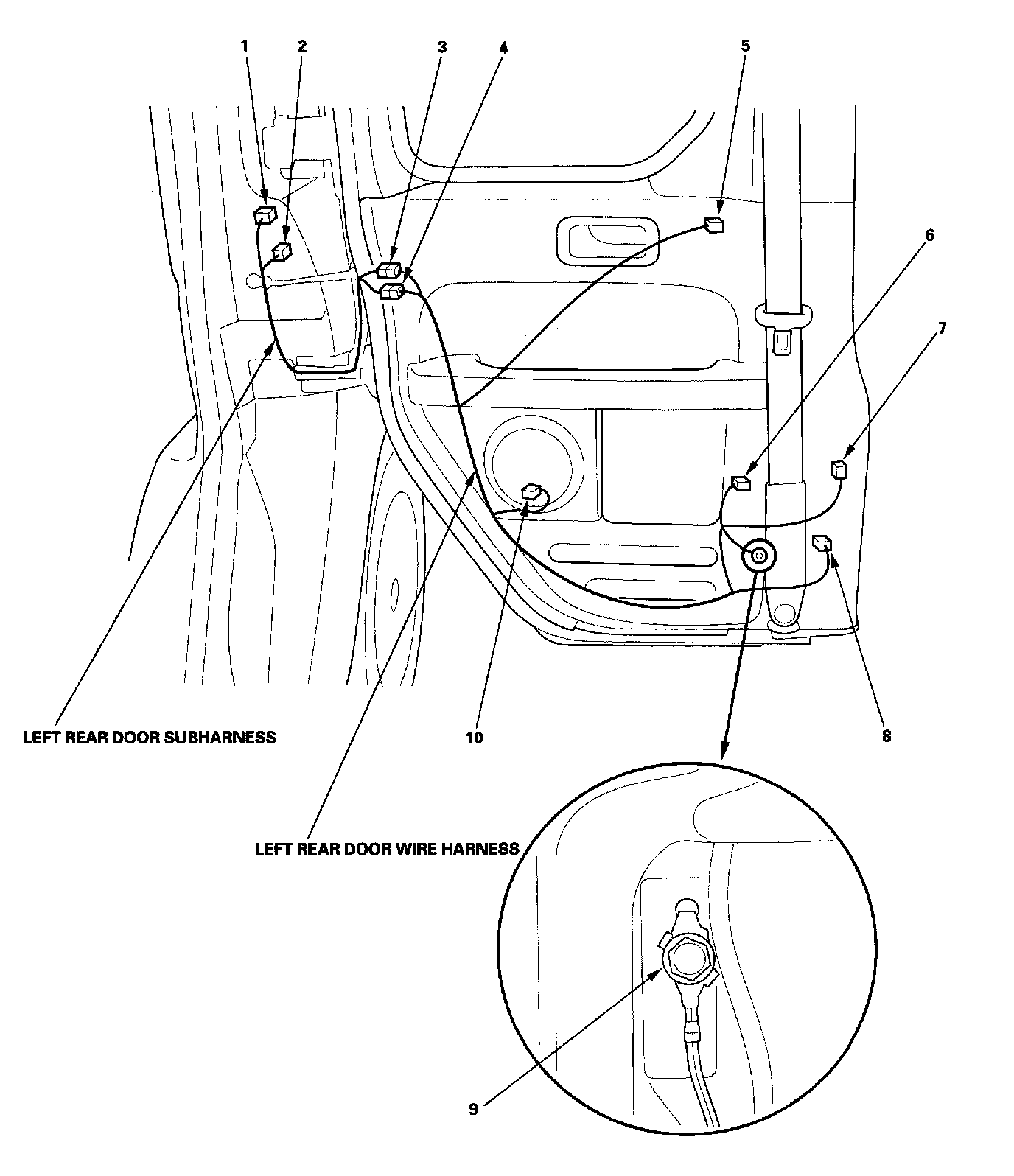 1
2
3
4
5
6
7
LEFT REAR DOOR SUBHARNESS
10
8
LEFT REAR DOOR WIRE HARNESS
9