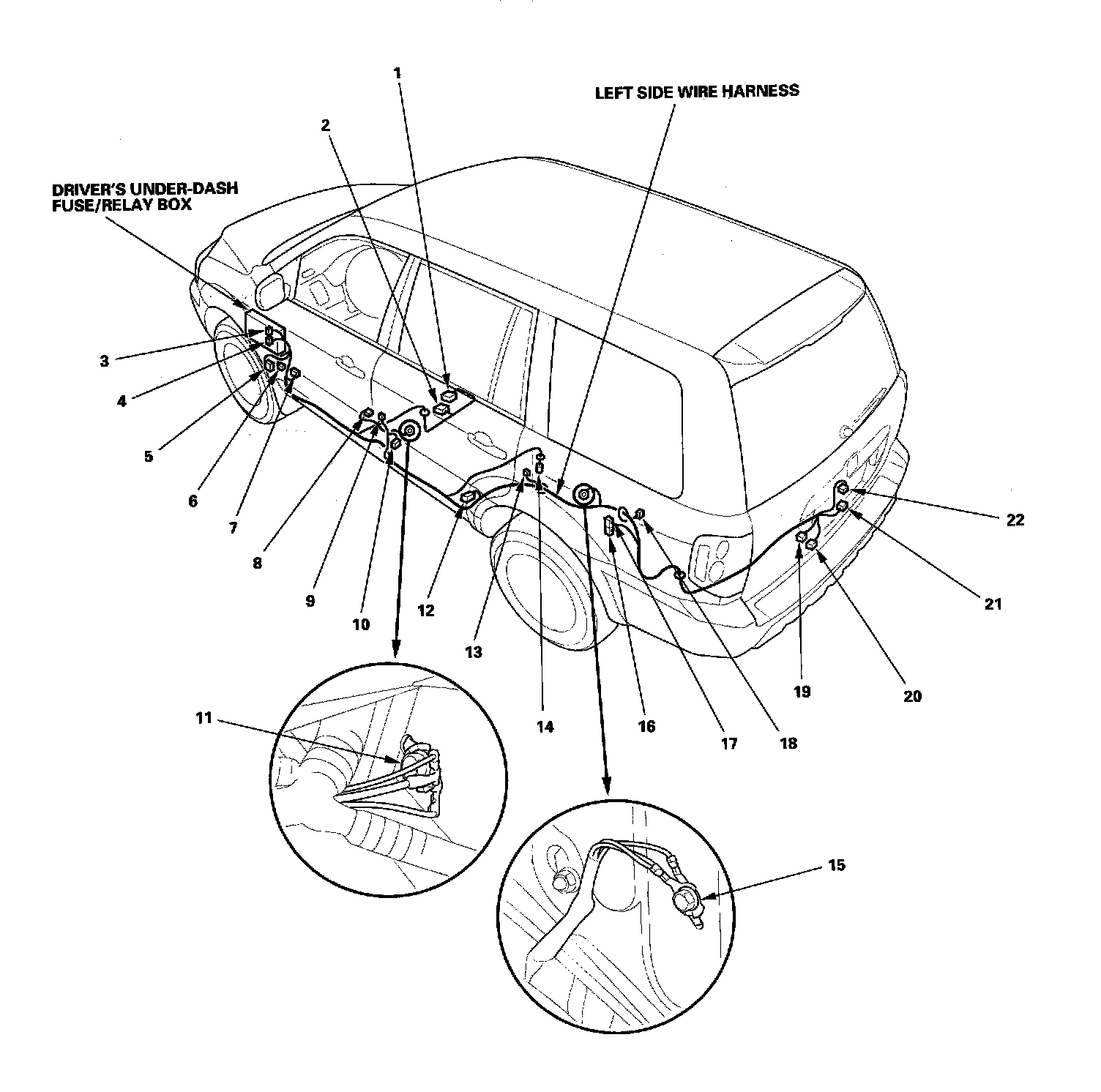 1

LEFT SIDE WIRE HARNESS

2

DRIVER'S UNDER-DASH FUSE/RELAY BOX

3

4

5

6

7

8

9

10

12

13

14

16

17

18

19

20

21

22

11

15