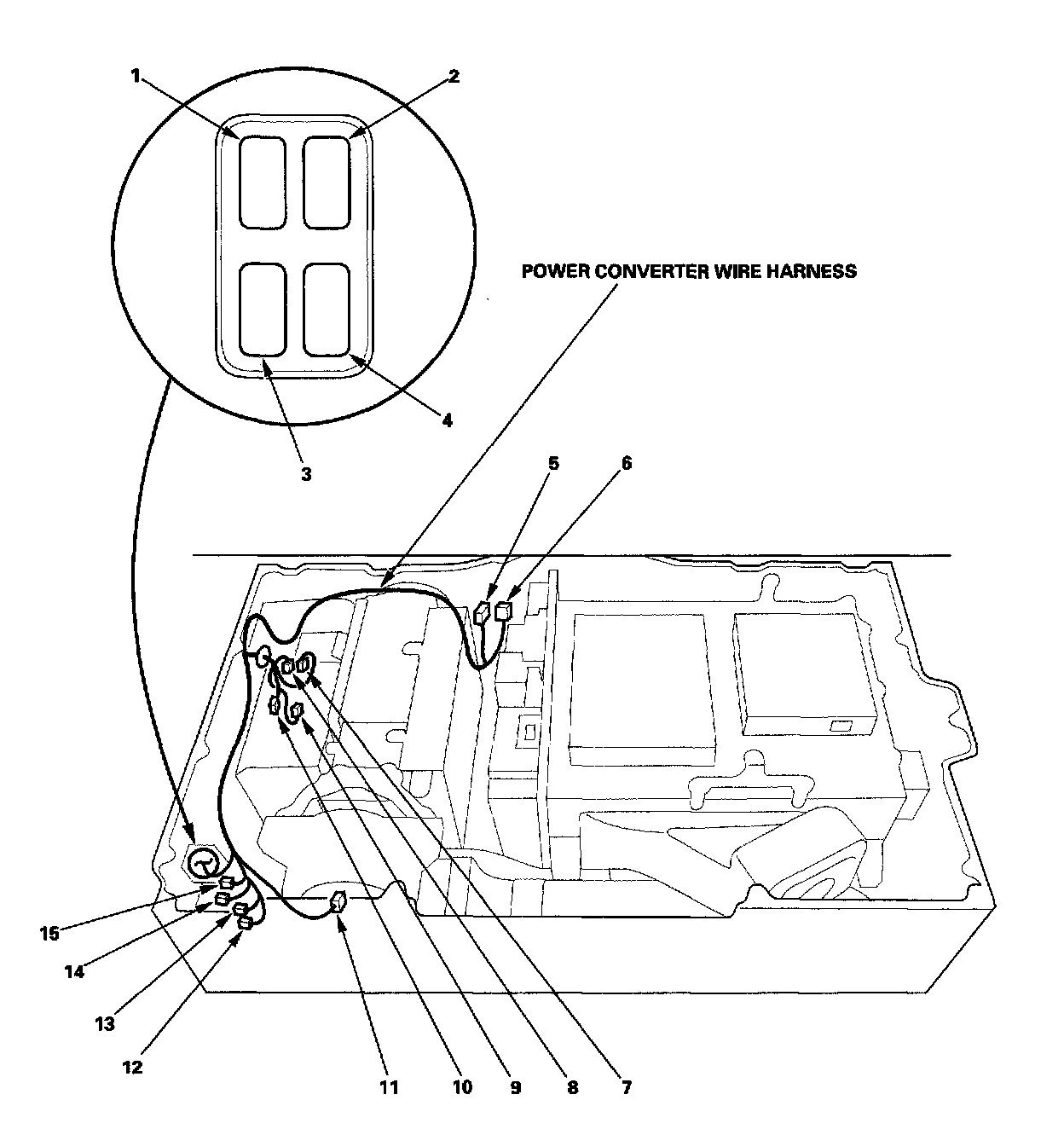 1
2
POWER CONVERTER WIRE HARNESS
4
3
5
6
15
14
13
12
11
10
9
8
7