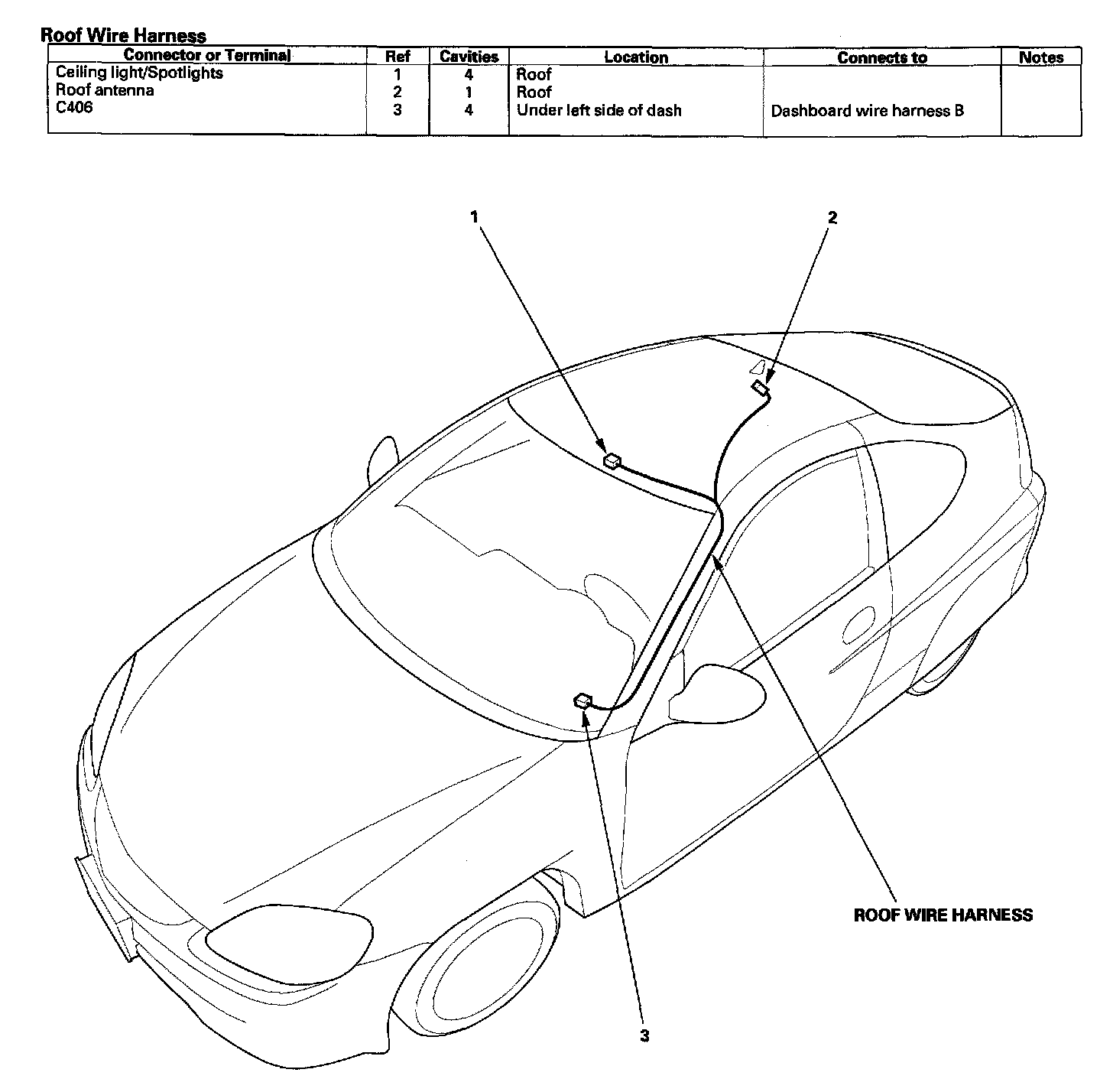 Roof Wire Harness

| Connector or Terminal | Ref | Cavities | Location | Connects to | Notes |
|---|---|---|---|---|---|
| Ceiling light/Spotlights | 1 | 4 | Roof | | |
| Roof antenna | 2 | 1 | Roof | | |
| C406 | 3 | 4 | Under left side of dash | Dashboard wire harness B | |

1

2

ROOF WIRE HARNESS

3