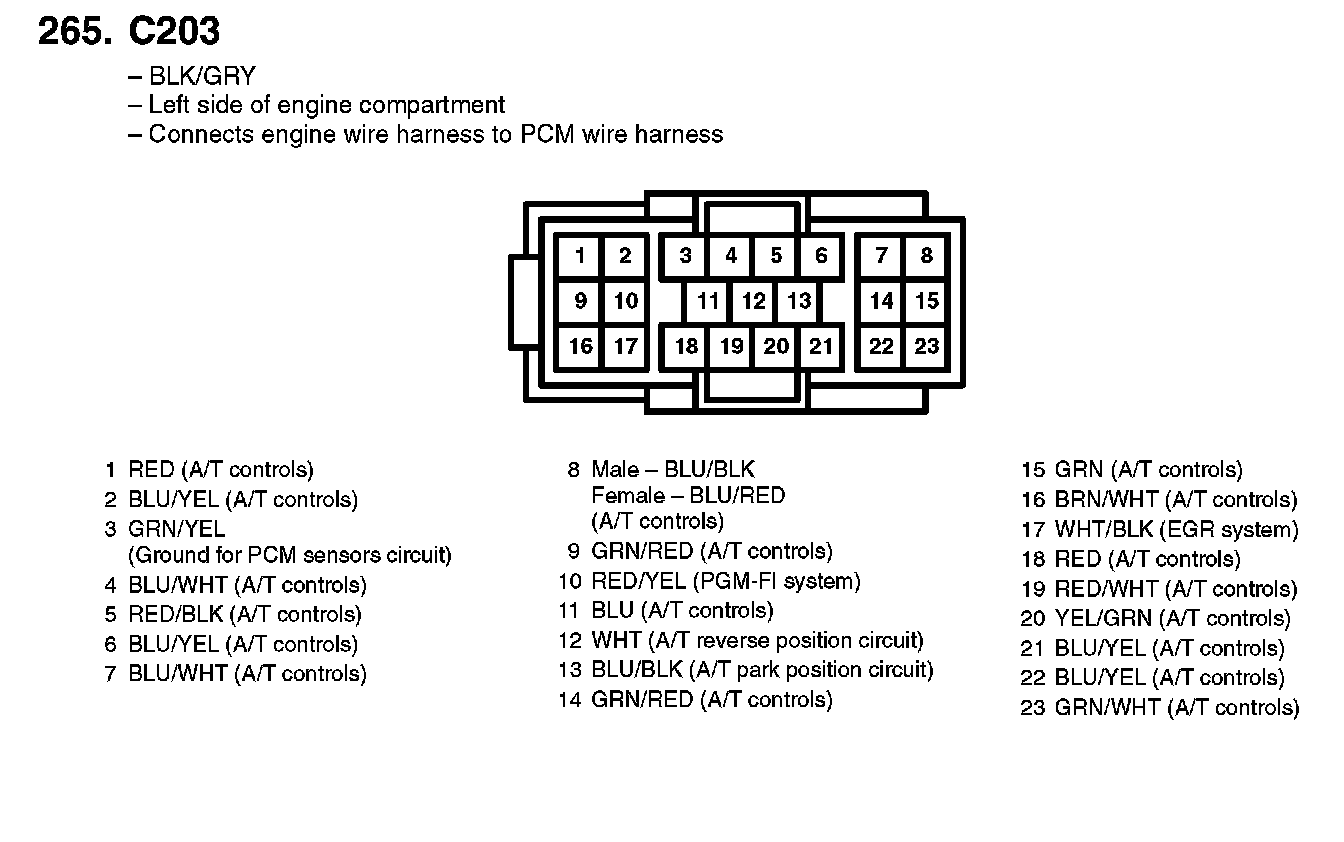 265. C203

– BLK/GRY
– Left side of engine compartment
– Connects engine wire harness to PCM wire harness

1 2 3 4 5 6 7 8
9 10 11 12 13 14 15
16 17 18 19 20 21 22 23

1 RED (A/T controls)
2 BLU/YEL (A/T controls)
3 GRN/YEL (Ground for PCM sensors circuit)
4 BLU/WHT (A/T controls)
5 RED/BLK (A/T controls)
6 BLU/YEL (A/T controls)
7 BLU/WHT (A/T controls)

8 Male – BLU/BLK
Female – BLU/RED
(A/T controls)
9 GRN/RED (A/T controls)
10 RED/YEL (PGM-FI system)
11 BLU (A/T controls)
12 WHT (A/T reverse position circuit)
13 BLU/BLK (A/T park position circuit)
14 GRN/RED (A/T controls)

15 GRN (A/T controls)
16 BRN/WHT (A/T controls)
17 WHT/BLK (EGR system)
18 RED (A/T controls)
19 RED/WHT (A/T controls)
20 YEL/GRN (A/T controls)
21 BLU/YEL (A/T controls)
22 BLU/YEL (A/T controls)
23 GRN/WHT (A/T controls)