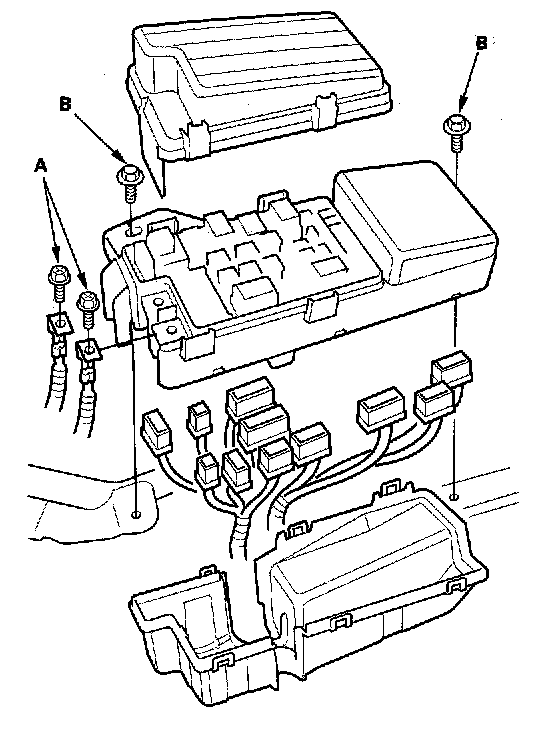 B
B
A