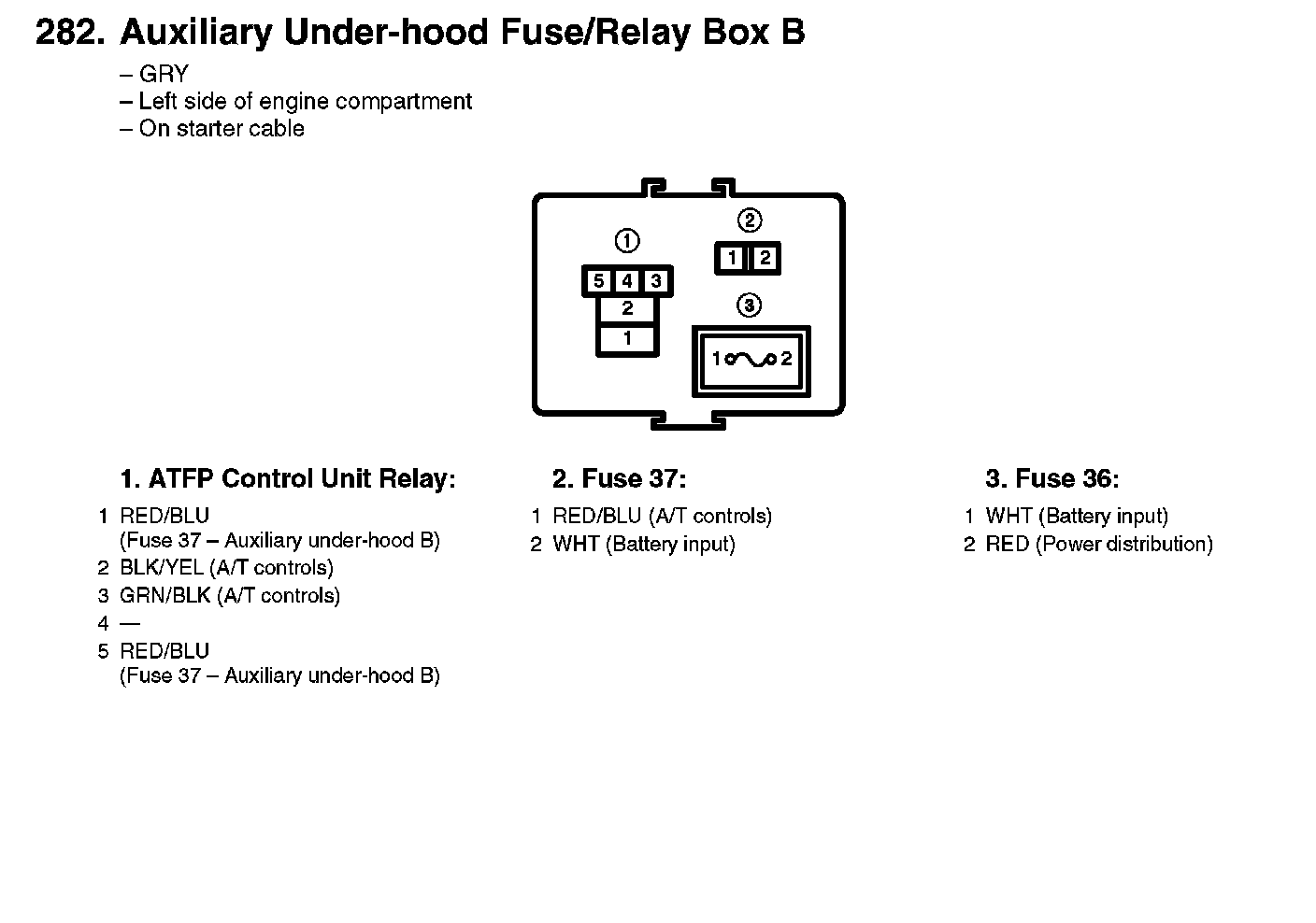 282. Auxiliary Under-hood Fuse/Relay Box B

– GRY
– Left side of engine compartment
– On starter cable

①
5 4 3
2
1

②
1 2

③
1 2

1. ATFP Control Unit Relay:

1 RED/BLU (Fuse 37 – Auxiliary under-hood B)
2 BLK/YEL (A/T controls)
3 GRN/BLK (A/T controls)
4 —
5 RED/BLU (Fuse 37 – Auxiliary under-hood B)

2. Fuse 37:

1 RED/BLU (A/T controls)
2 WHT (Battery input)

3. Fuse 36:

1 WHT (Battery input)
2 RED (Power distribution)