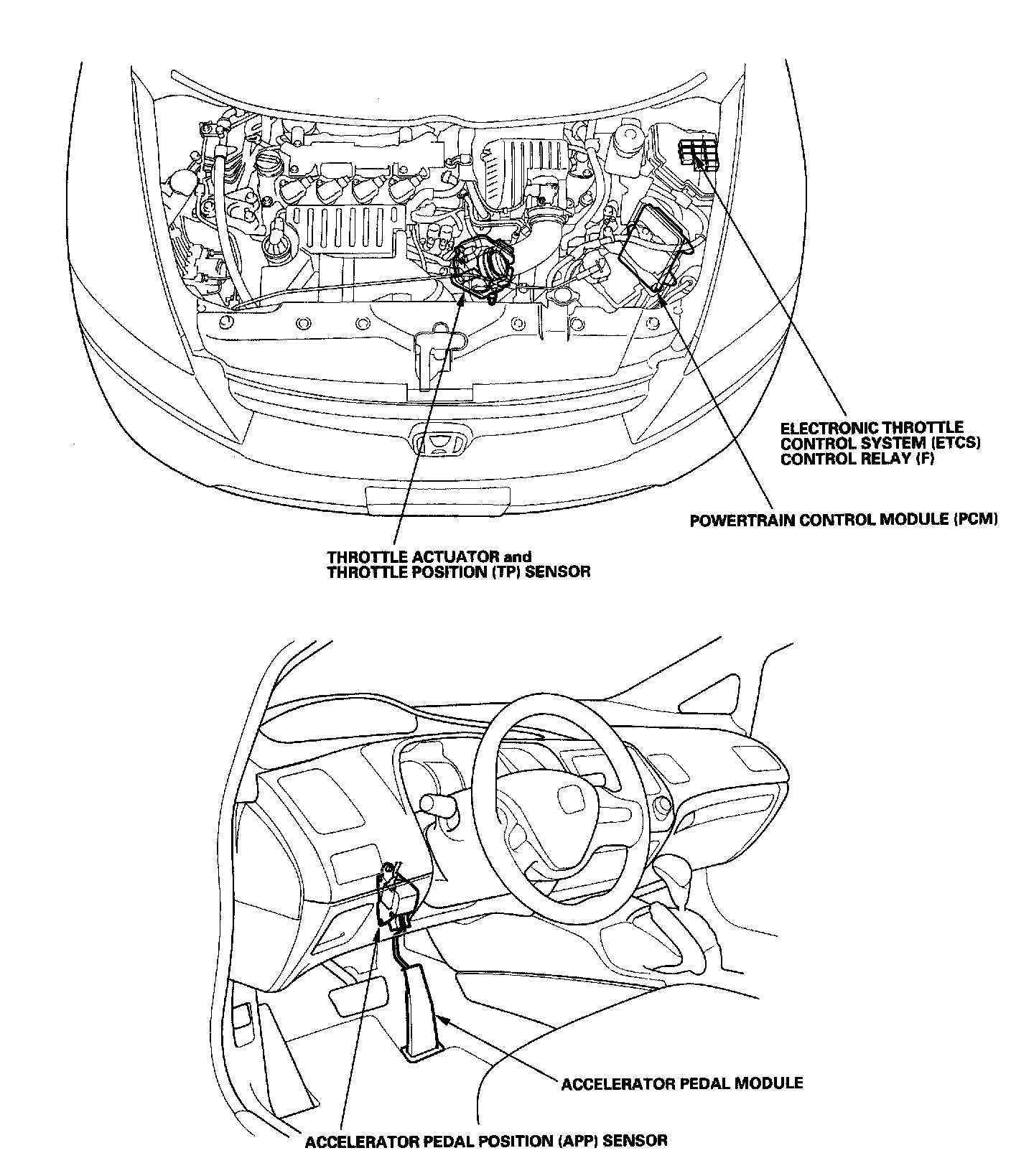 ELECTRONIC THROTTLE CONTROL SYSTEM (ETCS) CONTROL RELAY (F)

POWERTRAIN CONTROL MODULE (PCM)

THROTTLE ACTUATOR and THROTTLE POSITION (TP) SENSOR

ACCELERATOR PEDAL MODULE

ACCELERATOR PEDAL POSITION (APP) SENSOR