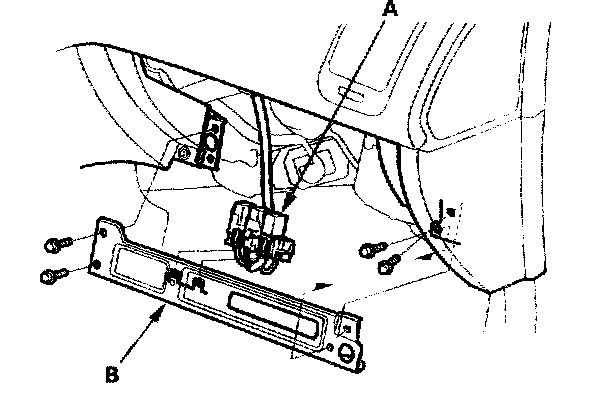 A

B