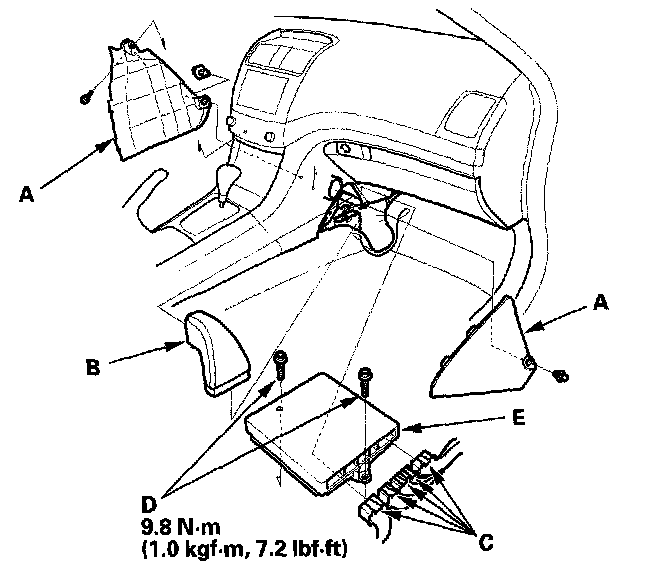 A
A
B
E
D
9.8 N·m
(1.0 kgf·m, 7.2 lbf·ft)
C