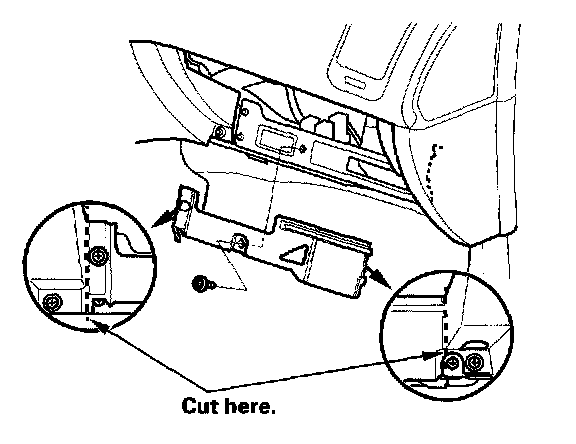 Cut here.