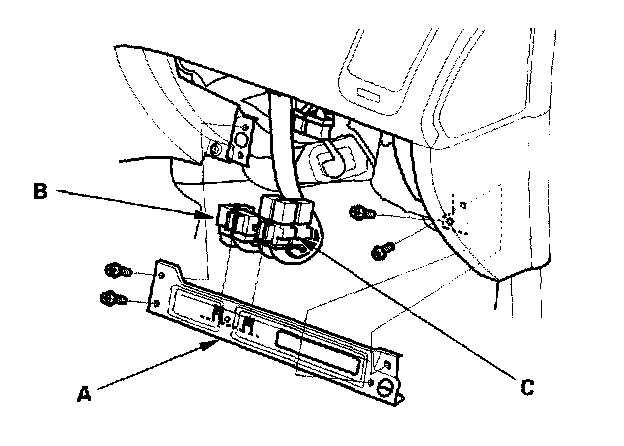 B
A
C