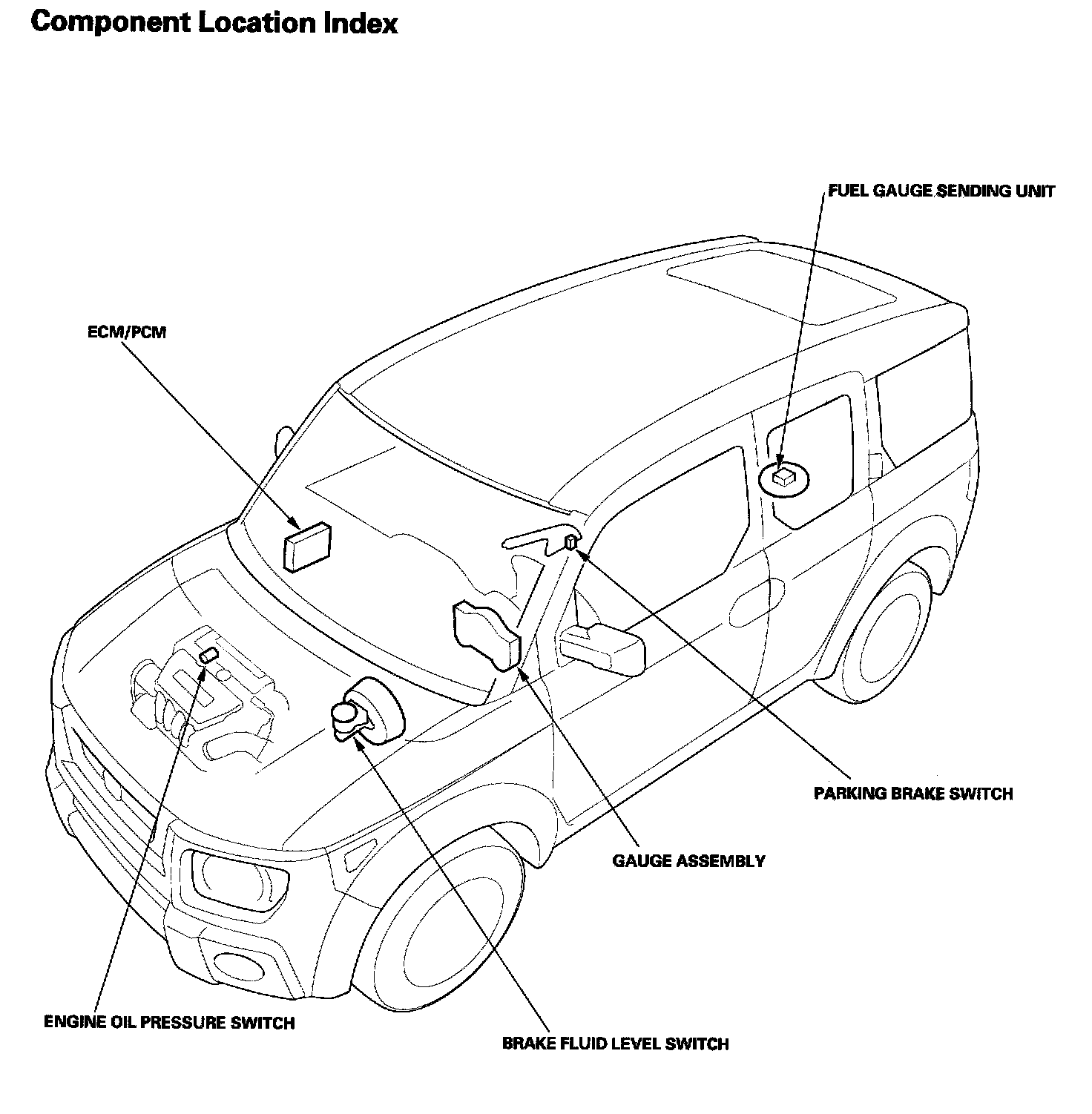 Component Location Index

FUEL GAUGE SENDING UNIT

ECM/PCM

PARKING BRAKE SWITCH

GAUGE ASSEMBLY

ENGINE OIL PRESSURE SWITCH

BRAKE FLUID LEVEL SWITCH