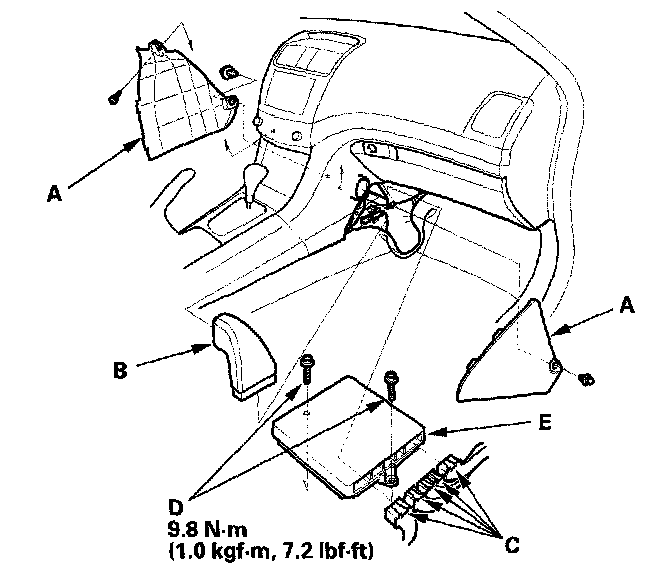 A

A

B

E

D
9.8 N·m
(1.0 kgf·m, 7.2 lbf·ft)

C