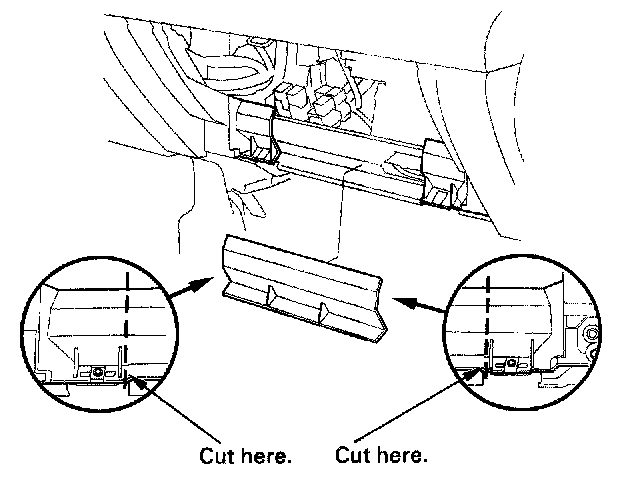 Cut here. Cut here.