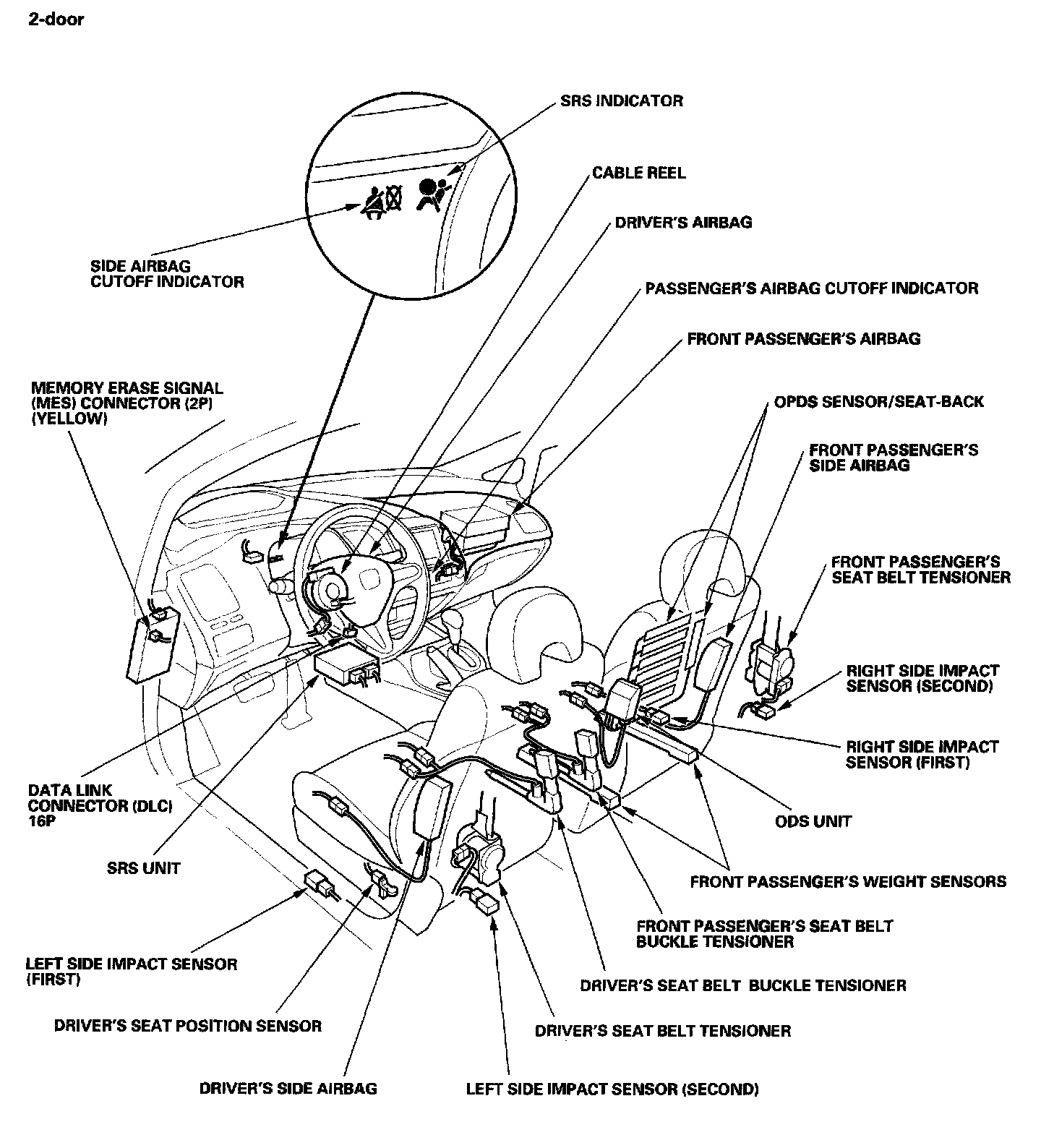 2-door

SRS INDICATOR

CABLE REEL

DRIVER'S AIRBAG

SIDE AIRBAG CUTOFF INDICATOR

PASSENGER'S AIRBAG CUTOFF INDICATOR

FRONT PASSENGER'S AIRBAG

MEMORY ERASE SIGNAL (MES) CONNECTOR (2P) (YELLOW)

OPDS SENSOR/SEAT-BACK

FRONT PASSENGER'S SIDE AIRBAG

FRONT PASSENGER'S SEAT BELT TENSIONER

RIGHT SIDE IMPACT SENSOR (SECOND)

RIGHT SIDE IMPACT SENSOR (FIRST)

DATA LINK CONNECTOR (DLC) 16P

ODS UNIT

SRS UNIT

FRONT PASSENGER'S WEIGHT SENSORS

FRONT PASSENGER'S SEAT BELT BUCKLE TENSIONER

LEFT SIDE IMPACT SENSOR (FIRST)

DRIVER'S SEAT BELT BUCKLE TENSIONER

DRIVER'S SEAT POSITION SENSOR

DRIVER'S SEAT BELT TENSIONER

DRIVER'S SIDE AIRBAG

LEFT SIDE IMPACT SENSOR (SECOND)