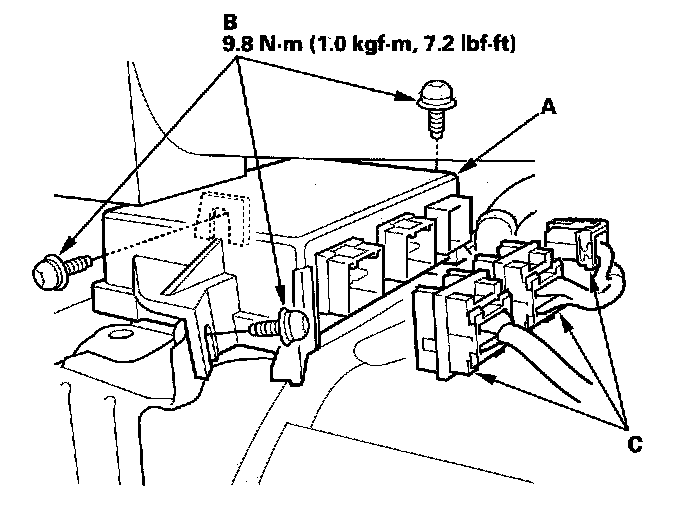 B
9.8 N·m (1.0 kgf·m, 7.2 lbf·ft)

A

C