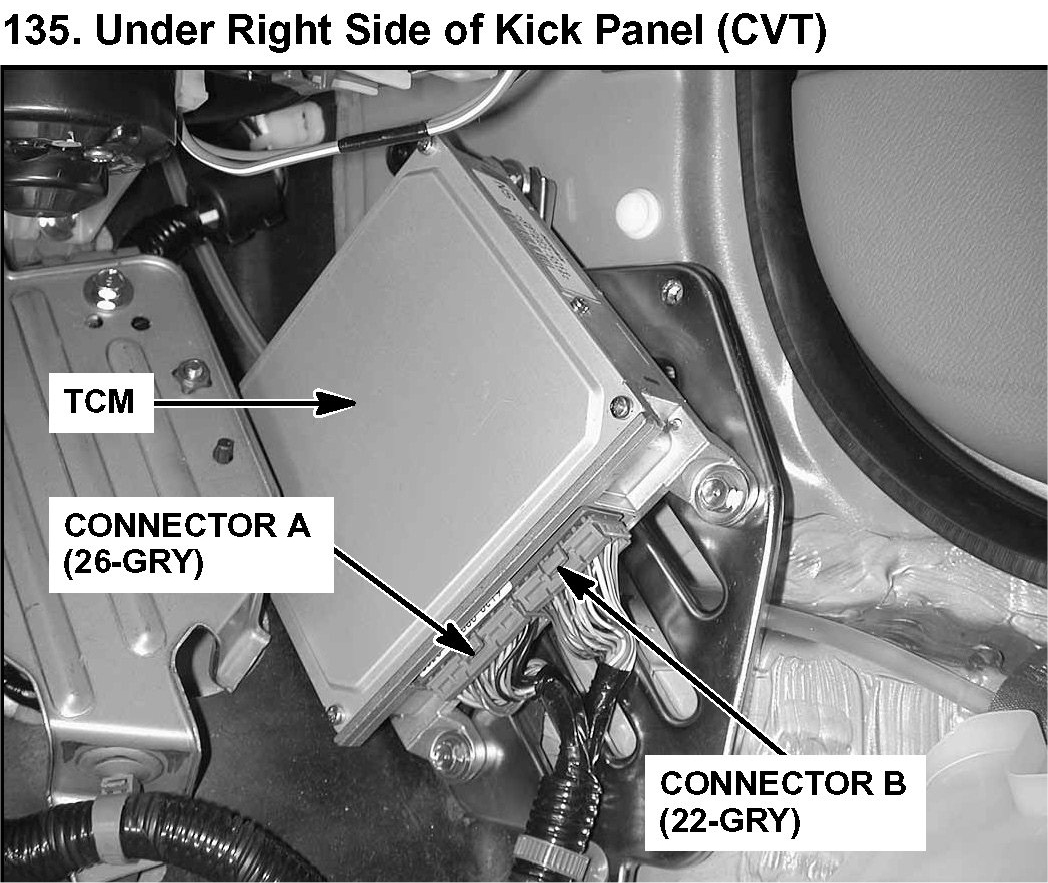 135. Under Right Side of Kick Panel (CVT)

TCM

CONNECTOR A
(26-GRY)

CONNECTOR B
(22-GRY)