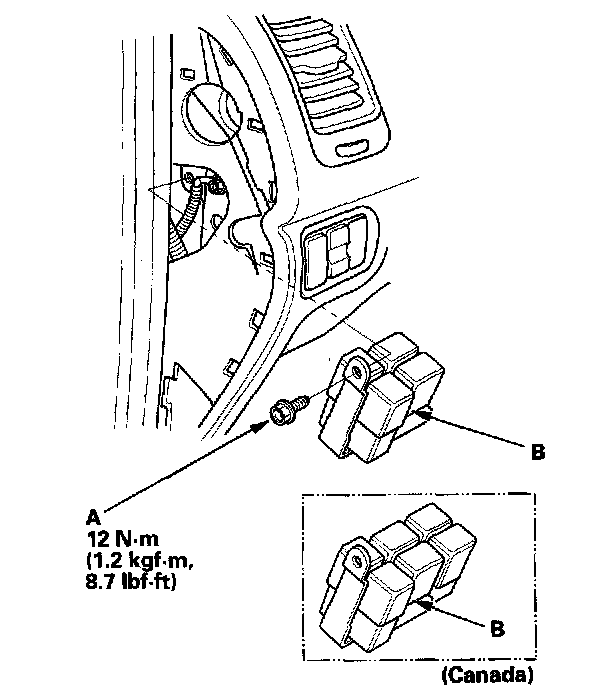 B

A
12 N·m
(1.2 kgf·m,
8.7 lbf·ft)

B

(Canada)