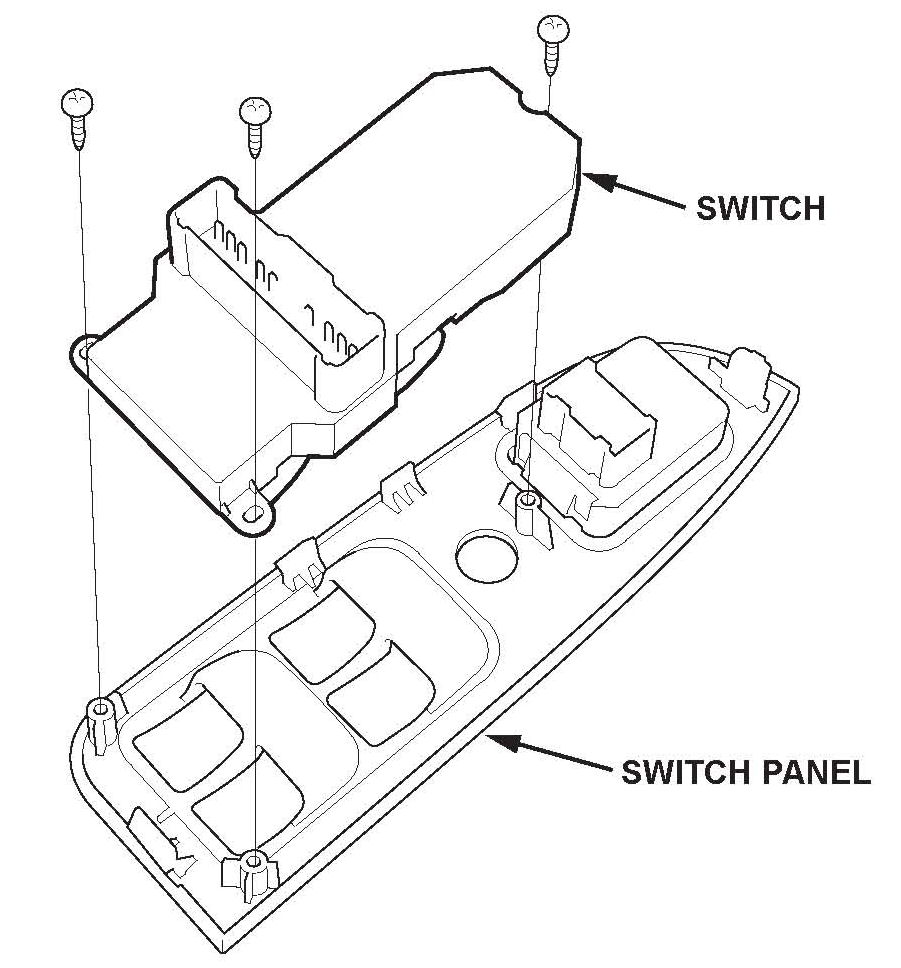 SWITCH

SWITCH PANEL