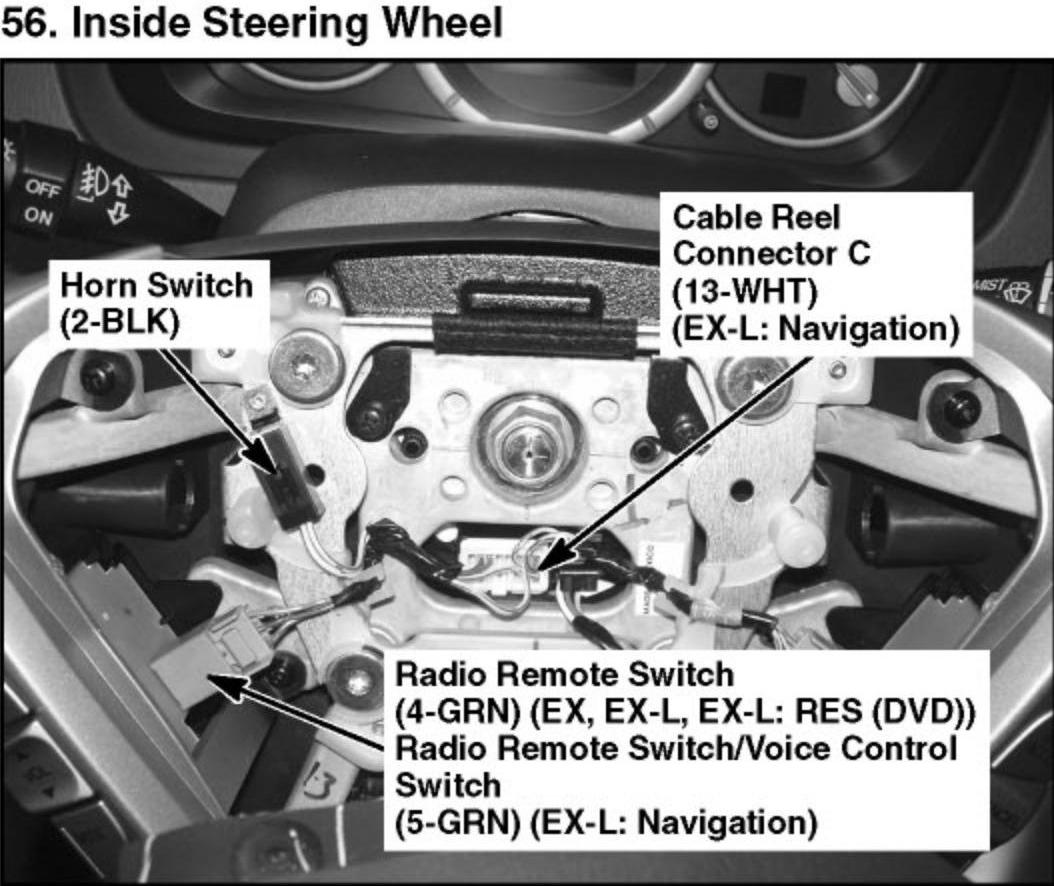 56. Inside Steering Wheel

OFF
ON

MIST

Horn Switch
(2-BLK)

Cable Reel
Connector C
(13-WHT)
(EX-L: Navigation)

Radio Remote Switch
(4-GRN) (EX, EX-L, EX-L: RES (DVD))
Radio Remote Switch/Voice Control
Switch
(5-GRN) (EX-L: Navigation)