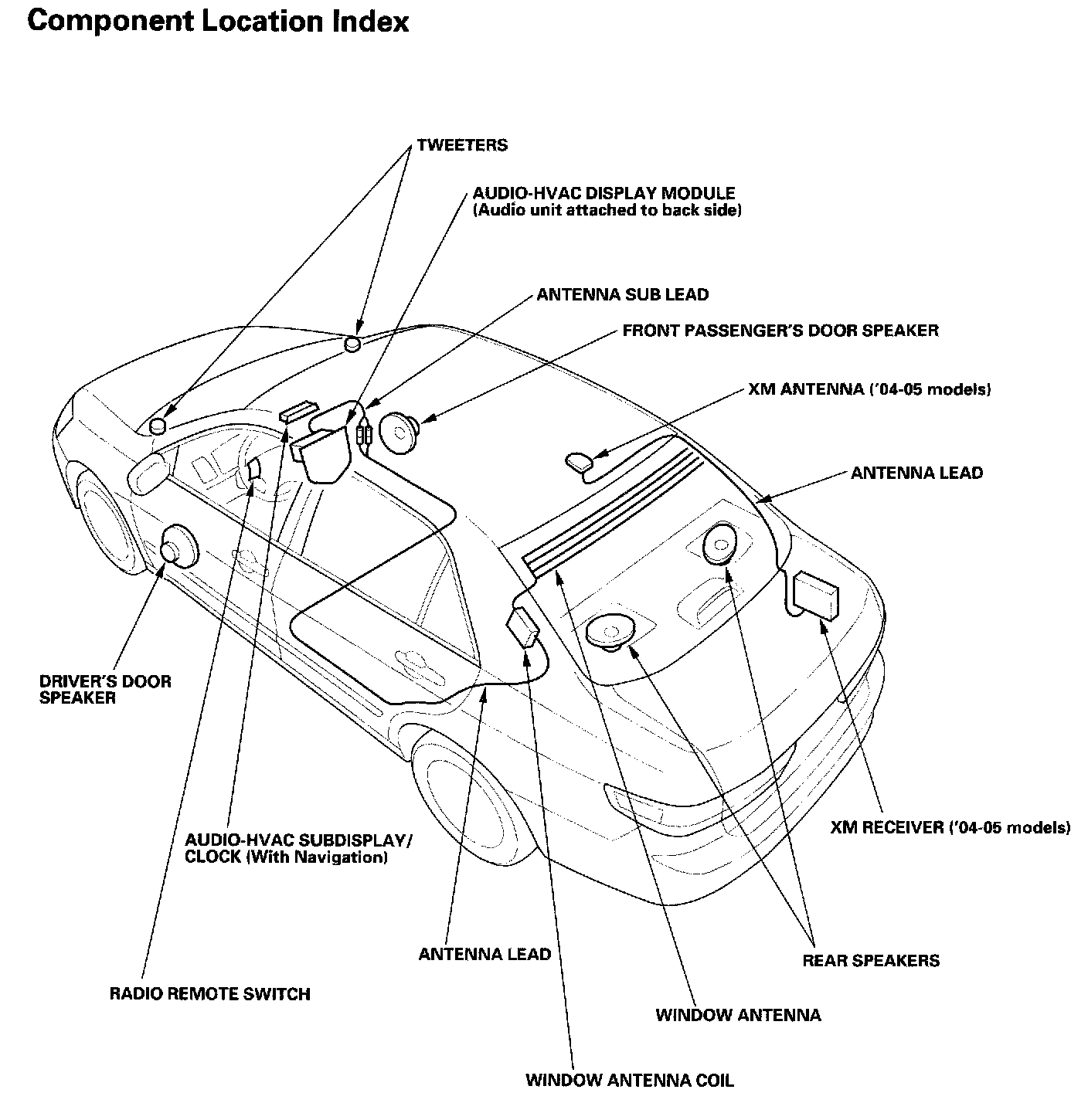 Component Location Index

TWEETERS

AUDIO-HVAC DISPLAY MODULE
(Audio unit attached to back side)

ANTENNA SUB LEAD

FRONT PASSENGER'S DOOR SPEAKER

XM ANTENNA ('04-05 models)

ANTENNA LEAD

DRIVER'S DOOR SPEAKER

AUDIO-HVAC SUBDISPLAY/ CLOCK (With Navigation)

XM RECEIVER ('04-05 models)

ANTENNA LEAD

REAR SPEAKERS

RADIO REMOTE SWITCH

WINDOW ANTENNA

WINDOW ANTENNA COIL