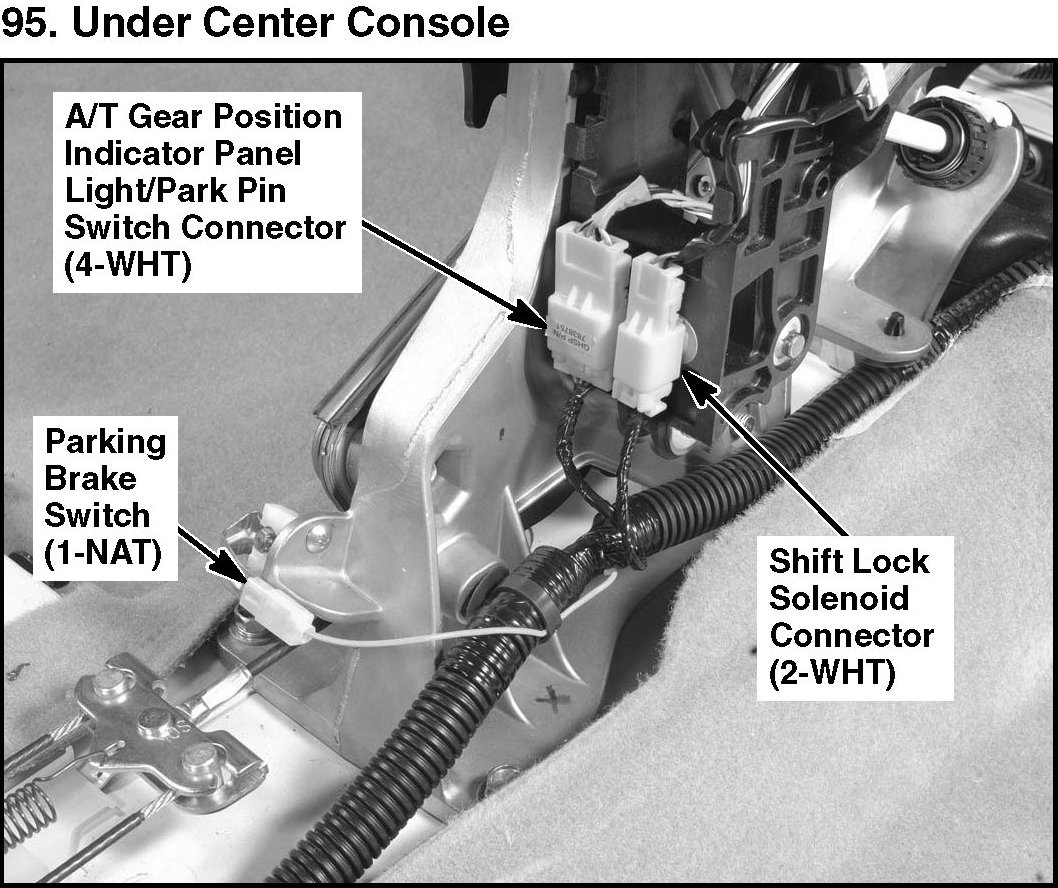 95. Under Center Console

A/T Gear Position Indicator Panel Light/Park Pin Switch Connector (4-WHT)

Parking Brake Switch (1-NAT)

Shift Lock Solenoid Connector (2-WHT)