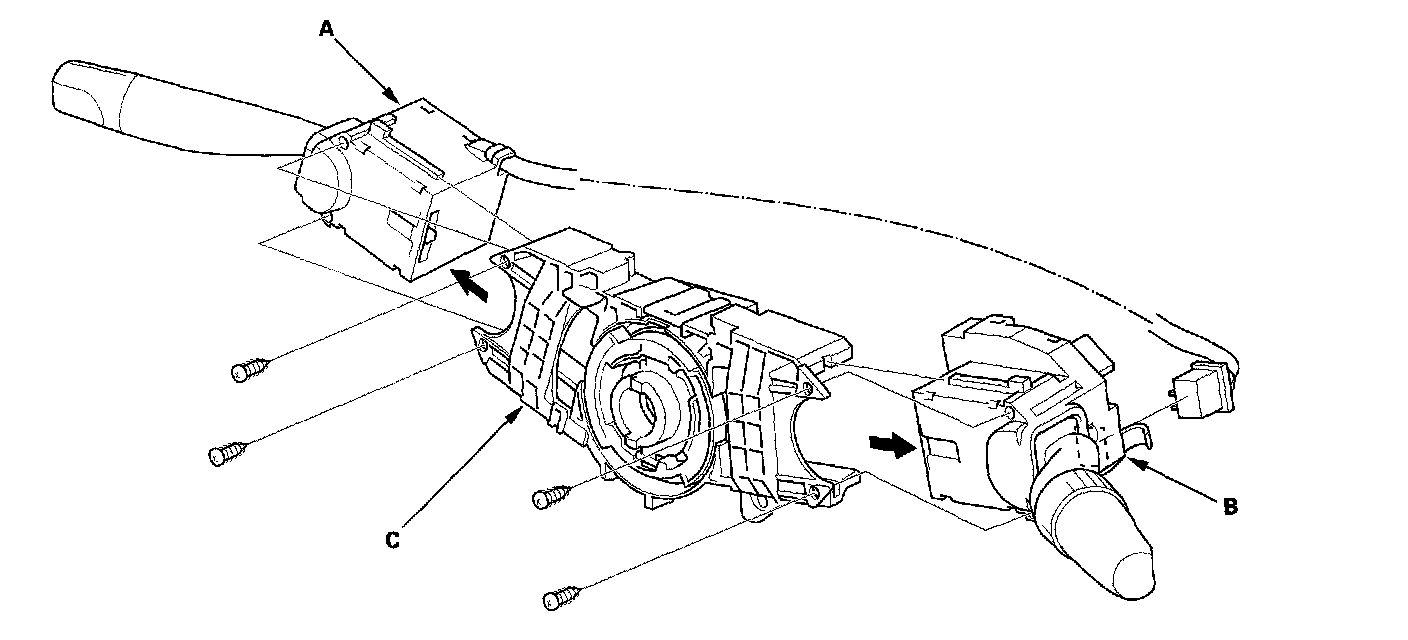 A

C

B