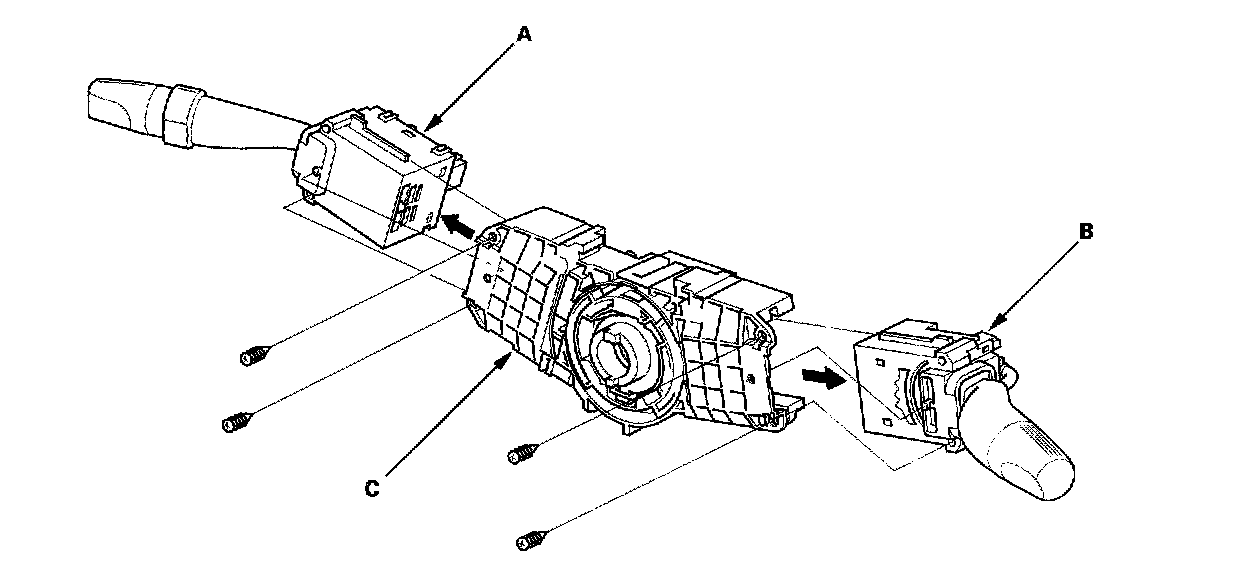 A

B

C