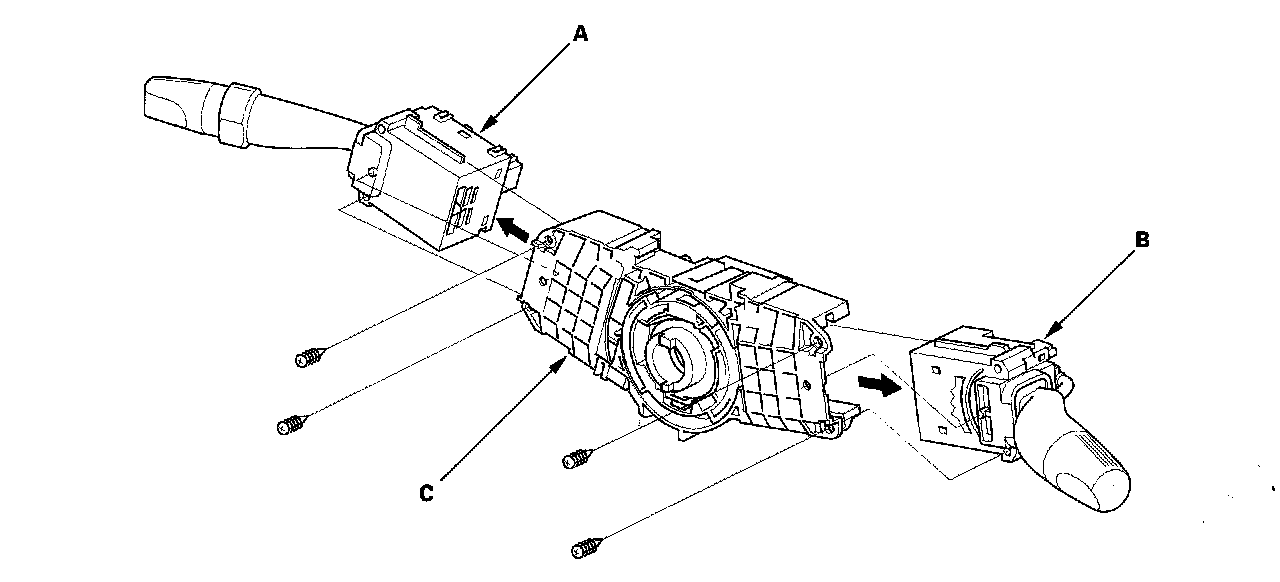 A

B

C