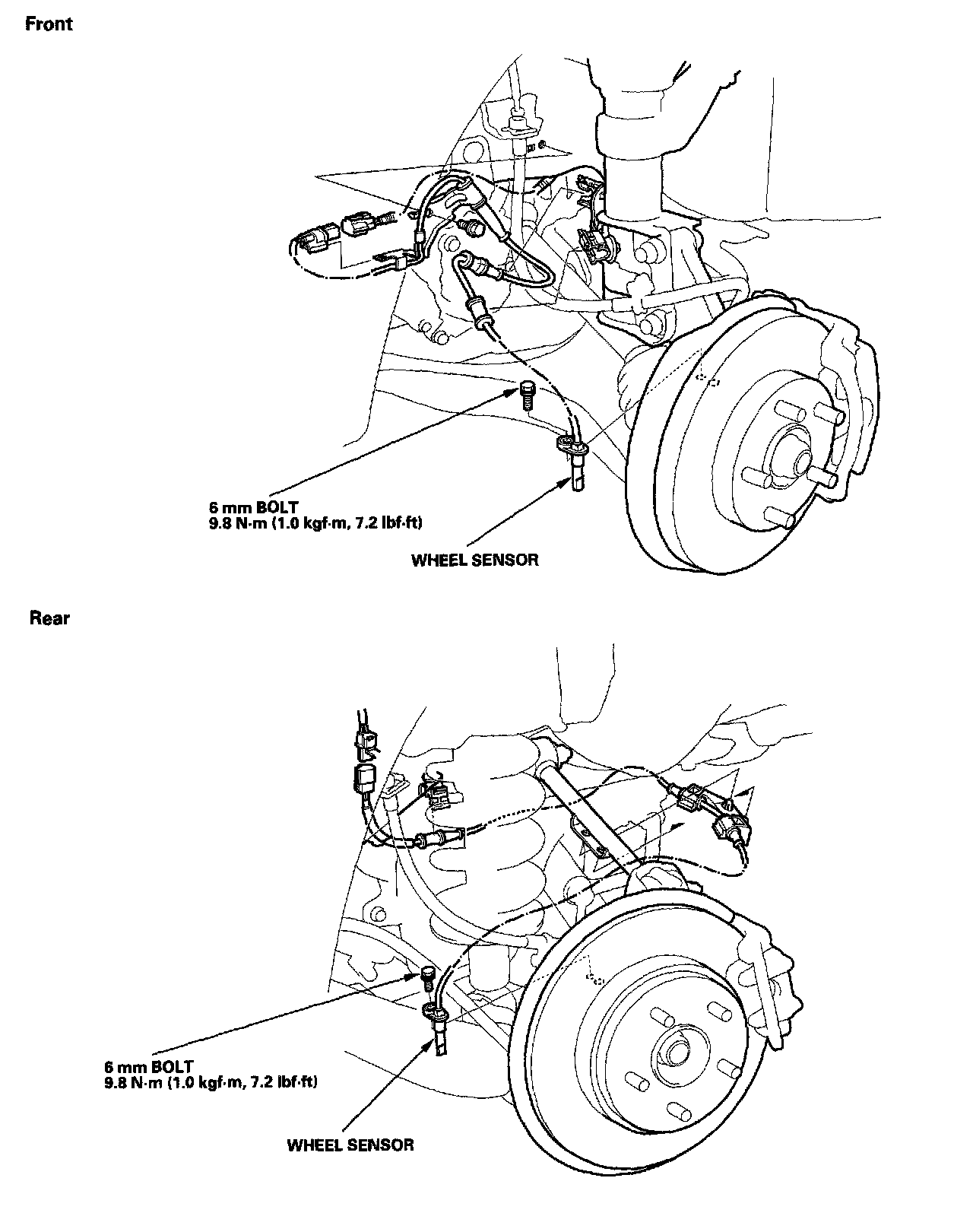 Front

6 mm BOLT
9.8 N·m (1.0 kgf·m, 7.2 lbf·ft)

WHEEL SENSOR

Rear

6 mm BOLT
9.8 N·m (1.0 kgf·m, 7.2 lbf·ft)

WHEEL SENSOR