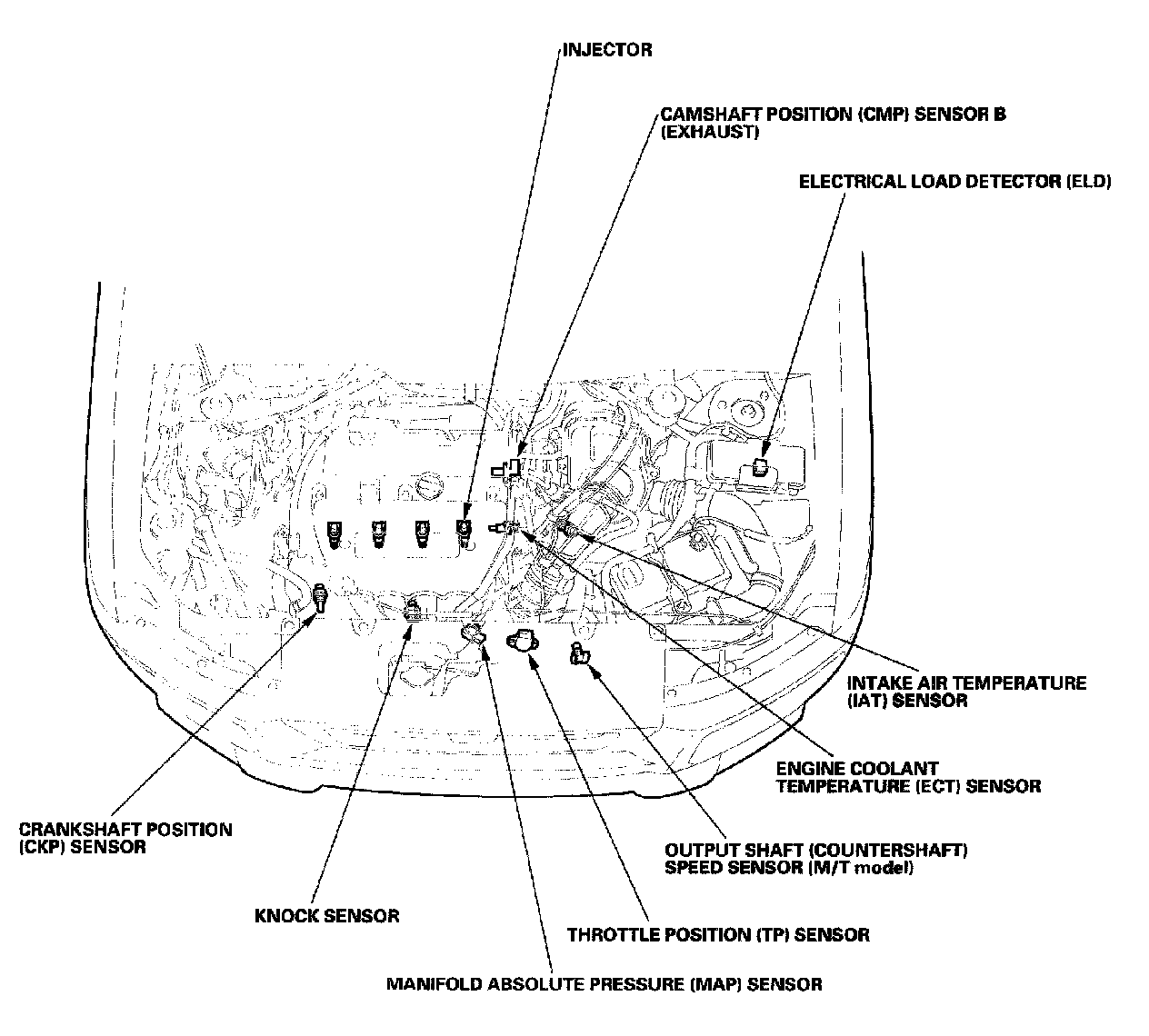 INJECTOR

CAMSHAFT POSITION (CMP) SENSOR B (EXHAUST)

ELECTRICAL LOAD DETECTOR (ELD)

INTAKE AIR TEMPERATURE (IAT) SENSOR

ENGINE COOLANT TEMPERATURE (ECT) SENSOR

CRANKSHAFT POSITION (CKP) SENSOR

OUTPUT SHAFT (COUNTERSHAFT) SPEED SENSOR (M/T model)

KNOCK SENSOR

THROTTLE POSITION (TP) SENSOR

MANIFOLD ABSOLUTE PRESSURE (MAP) SENSOR