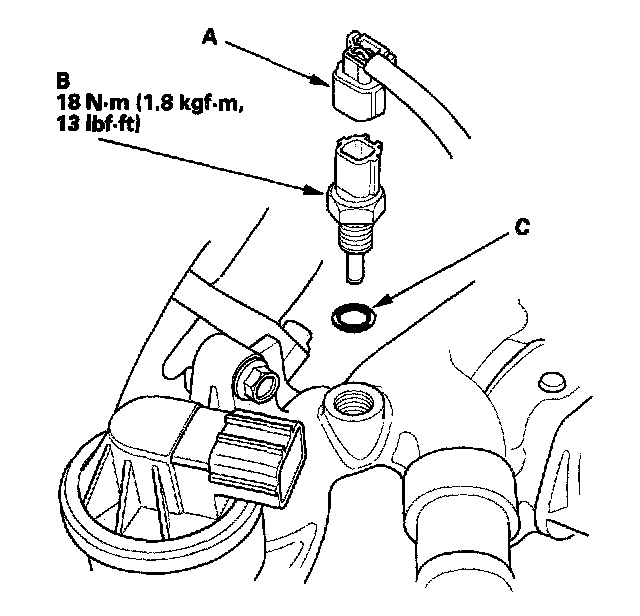 A

B
18 N·m (1.8 kgf·m, 13 lbf·ft)

C