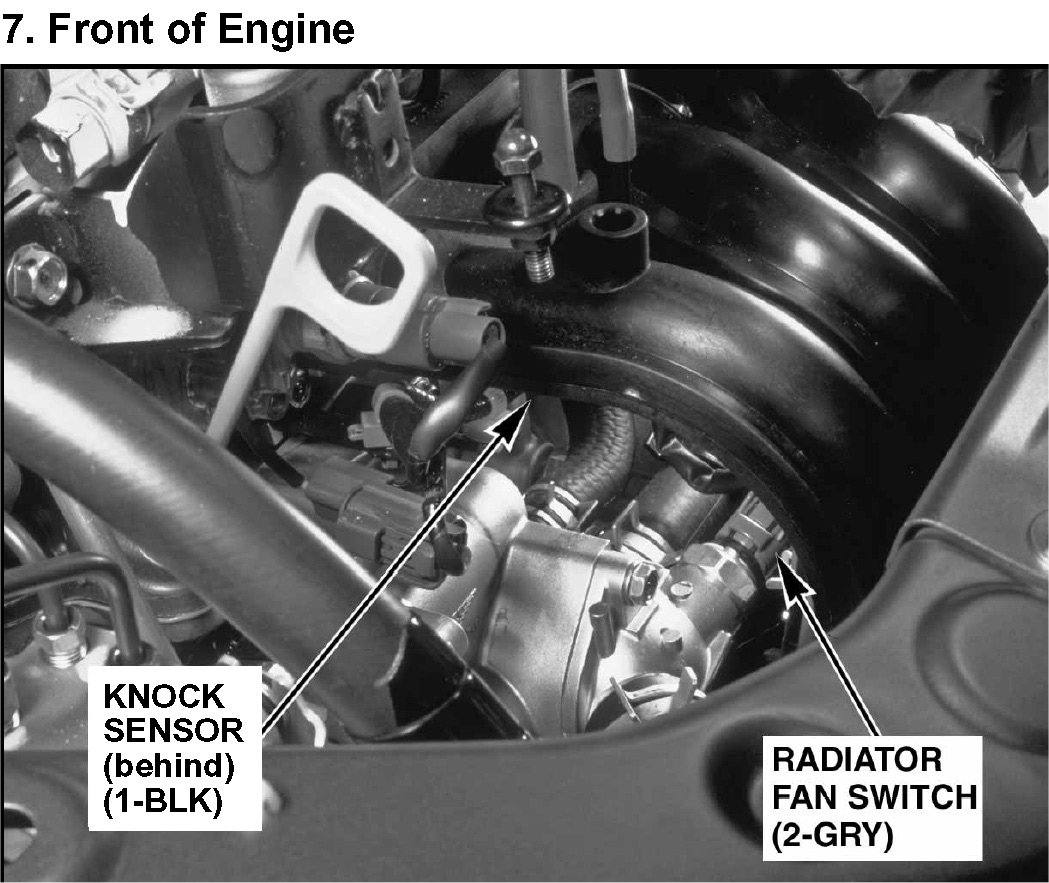 7. Front of Engine

KNOCK SENSOR (behind) (1-BLK)

RADIATOR FAN SWITCH (2-GRY)