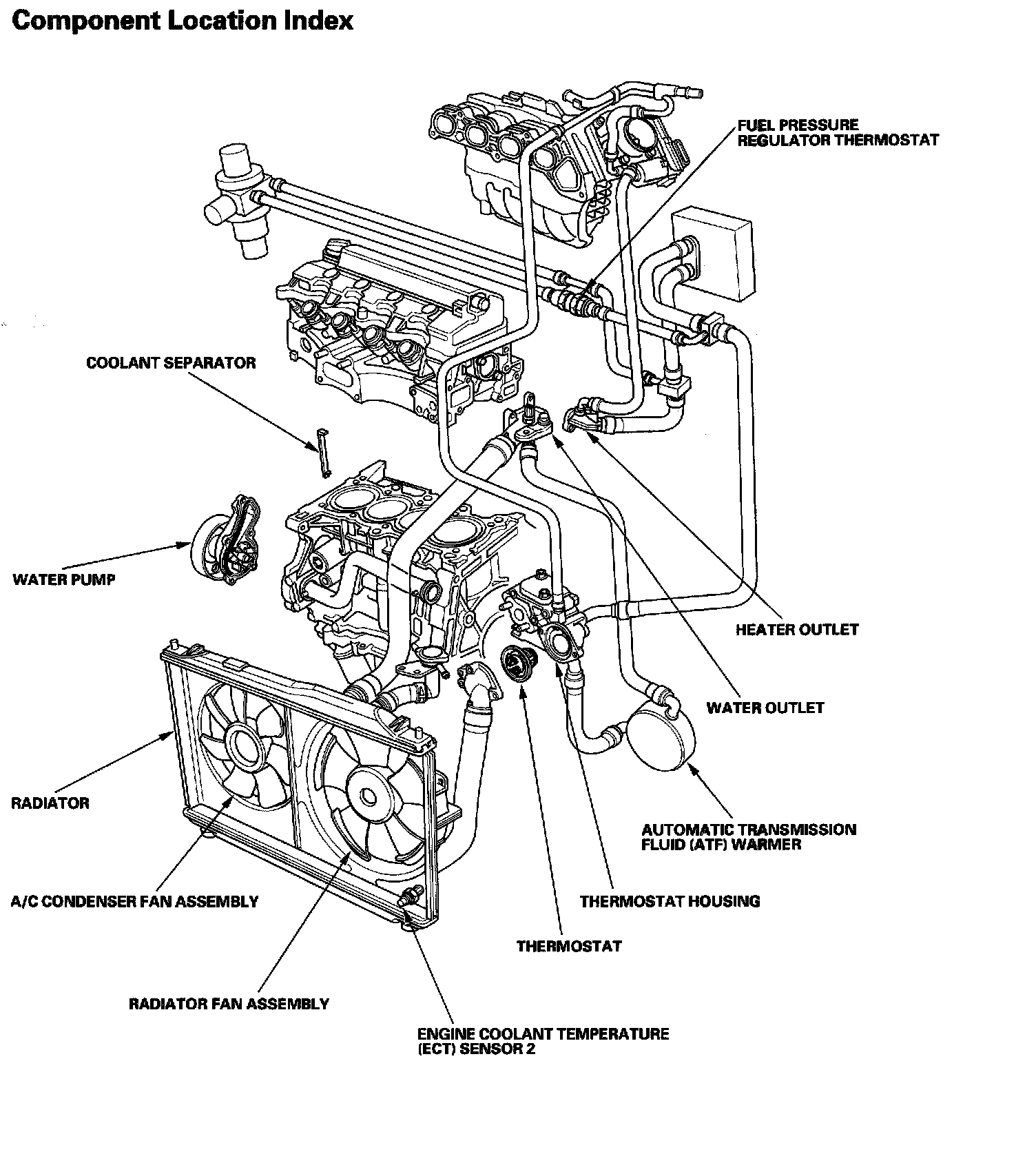 Component Location Index

FUEL PRESSURE REGULATOR THERMOSTAT

COOLANT SEPARATOR

WATER PUMP

HEATER OUTLET

WATER OUTLET

RADIATOR

AUTOMATIC TRANSMISSION FLUID (ATF) WARMER

A/C CONDENSER FAN ASSEMBLY

THERMOSTAT HOUSING

THERMOSTAT

RADIATOR FAN ASSEMBLY

ENGINE COOLANT TEMPERATURE (ECT) SENSOR 2